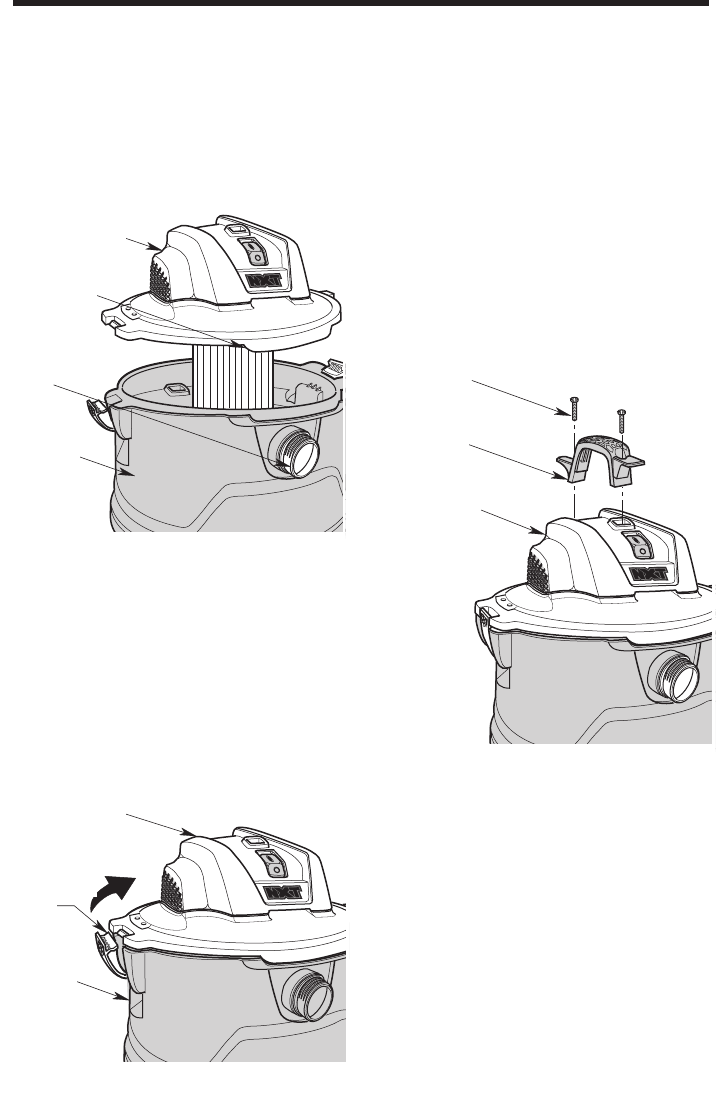 NXT

NXT

NXT