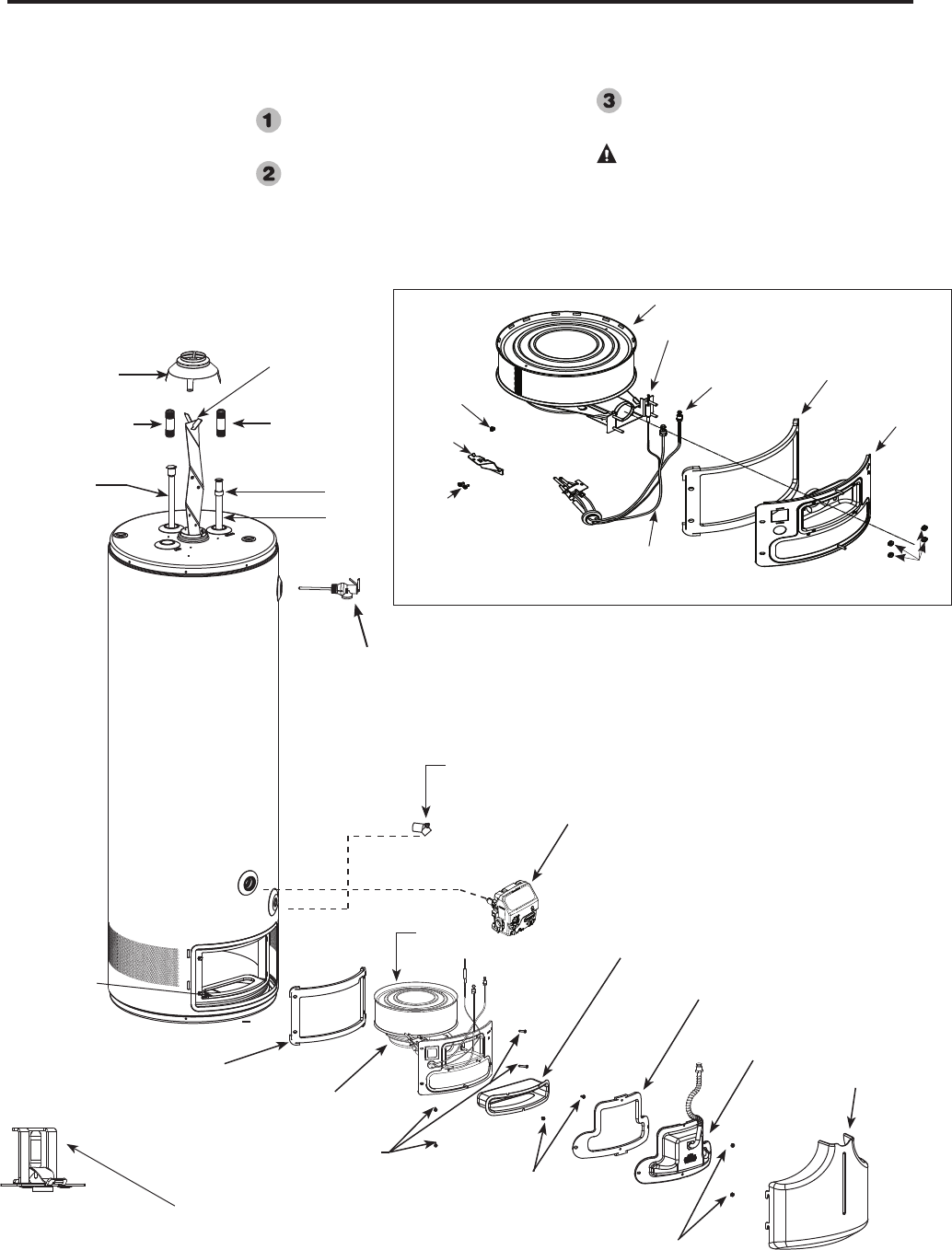 1

2

3