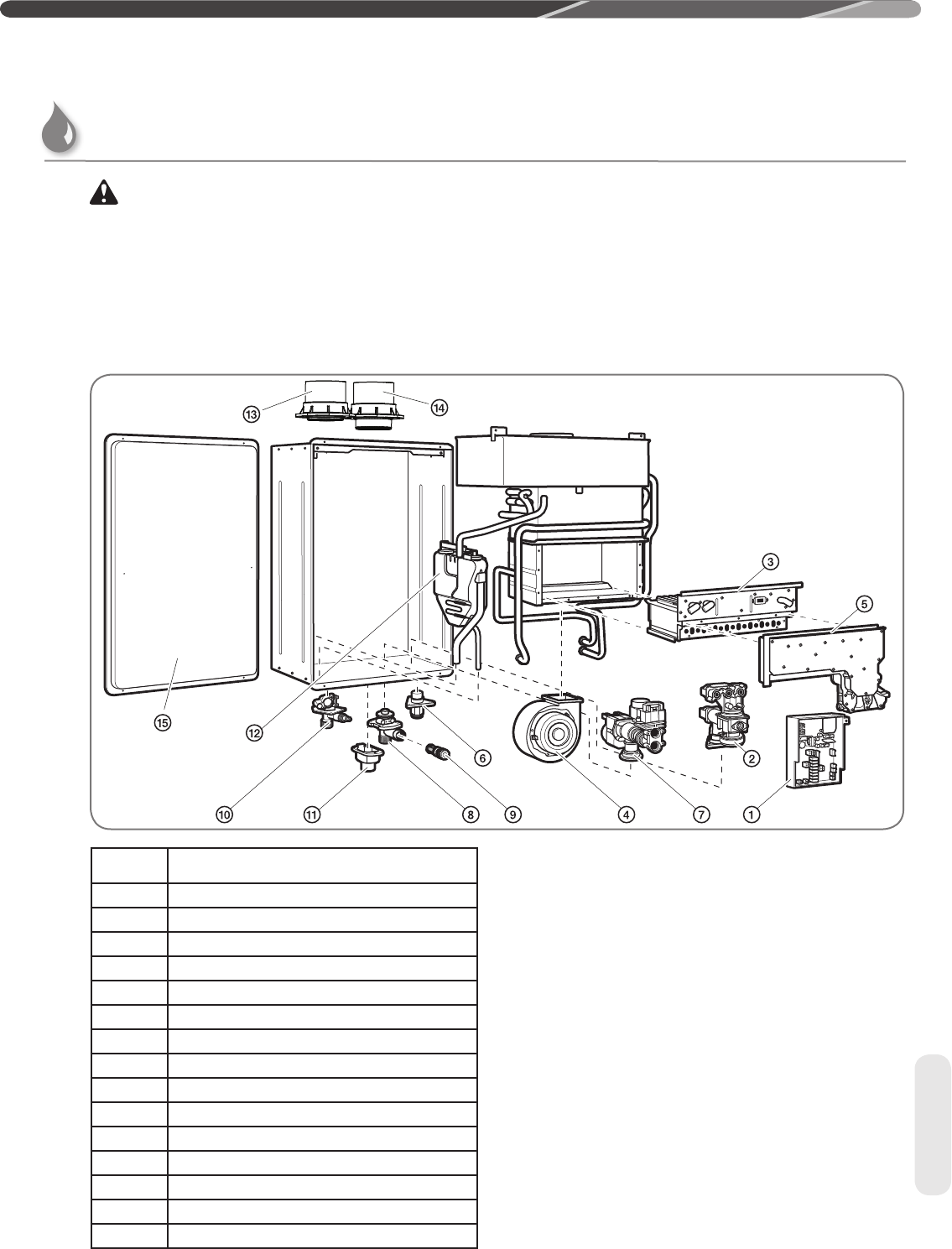 ⑬ ⑭

③

⑤

⑮

⑫

⑥

②

⑩ ⑪ ⑧ ⑨ ④ ⑦ ①