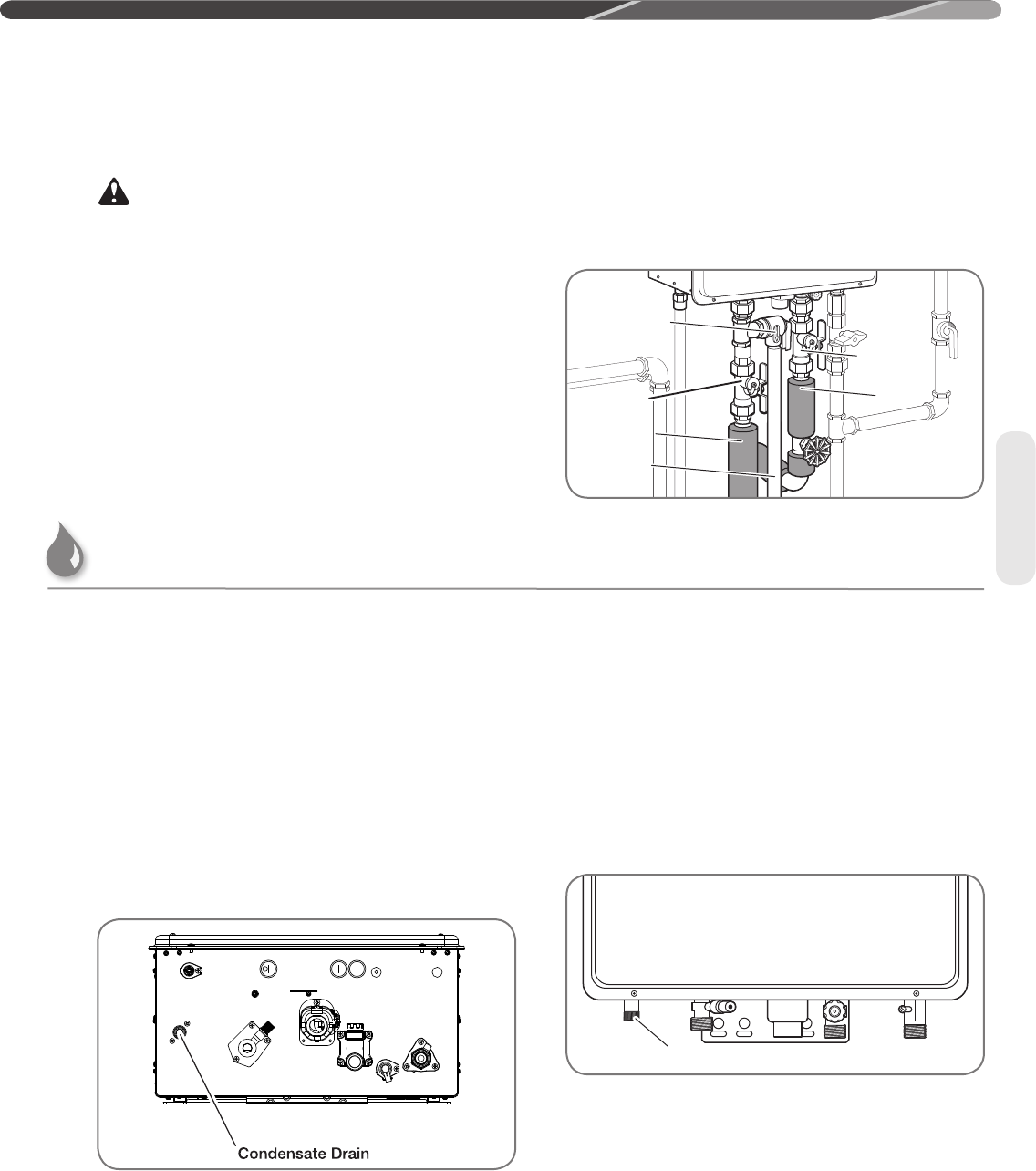 Condensate Drain