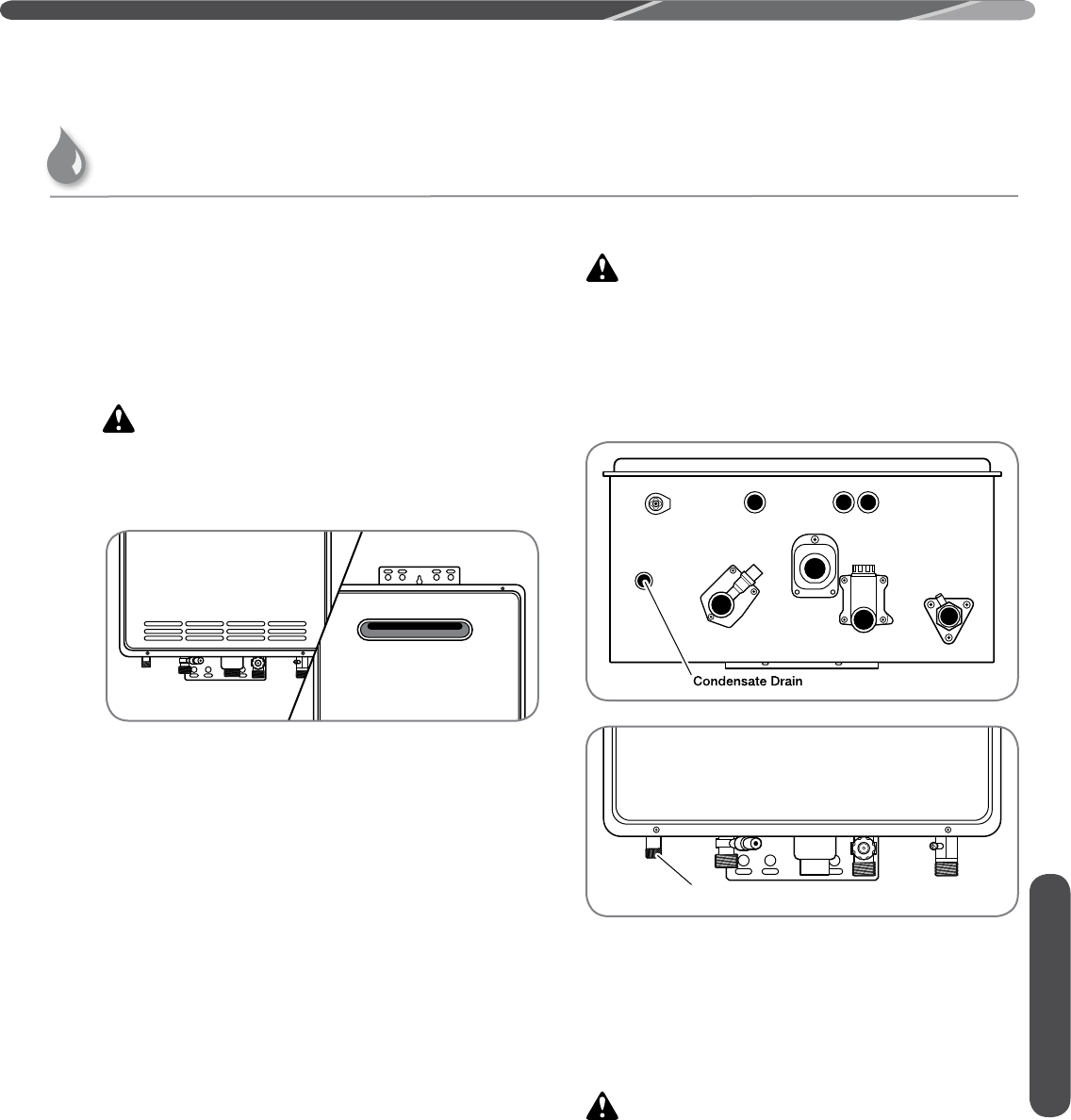 Condensate Drain