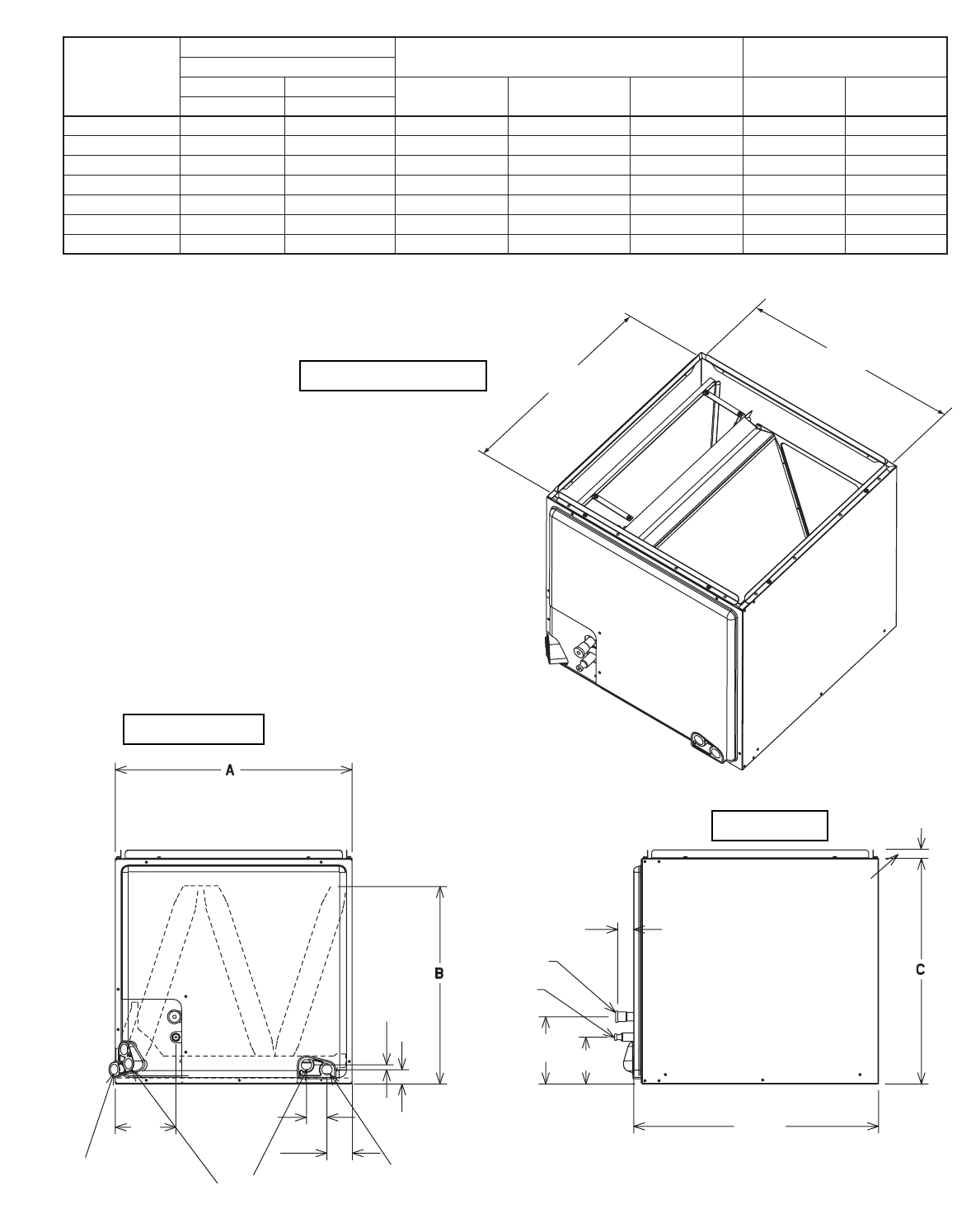 A

B

C