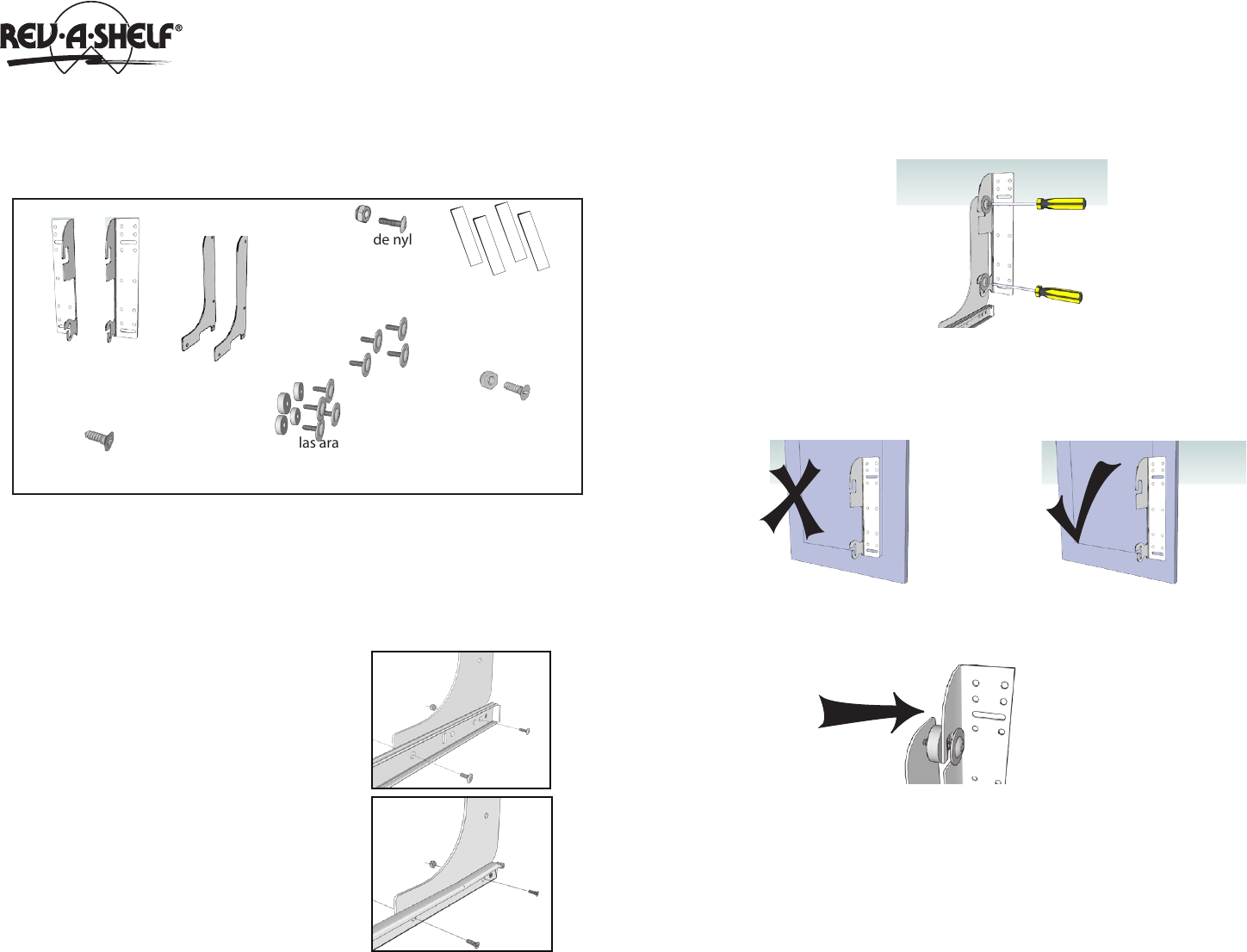 REV·A·SHELF®

de nyl

las ara