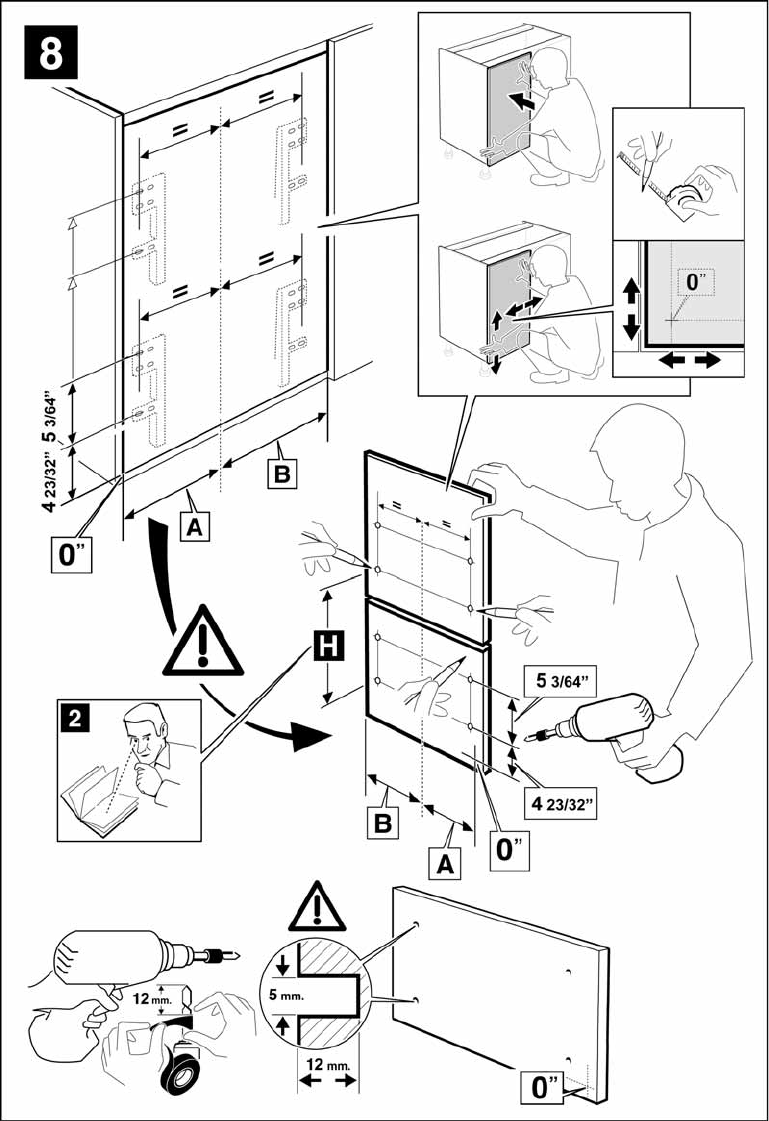 8

=

=

=

=

5 3/64"

4 23/32"

0"

A

B

0"

=

=

H

2

5 3/64"

4 23/32"

B

A

0"

12 mm.

5 mm.

12 mm.

0"