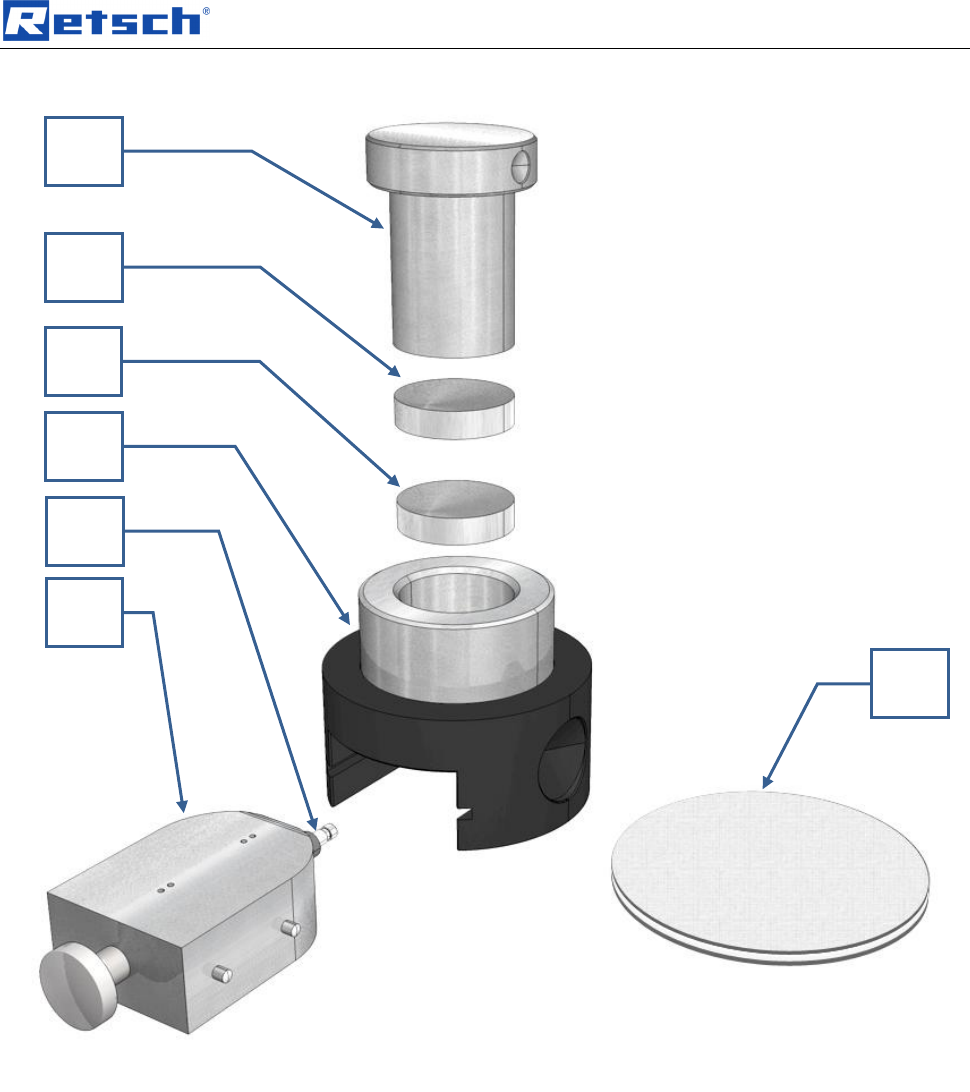 Retsch®