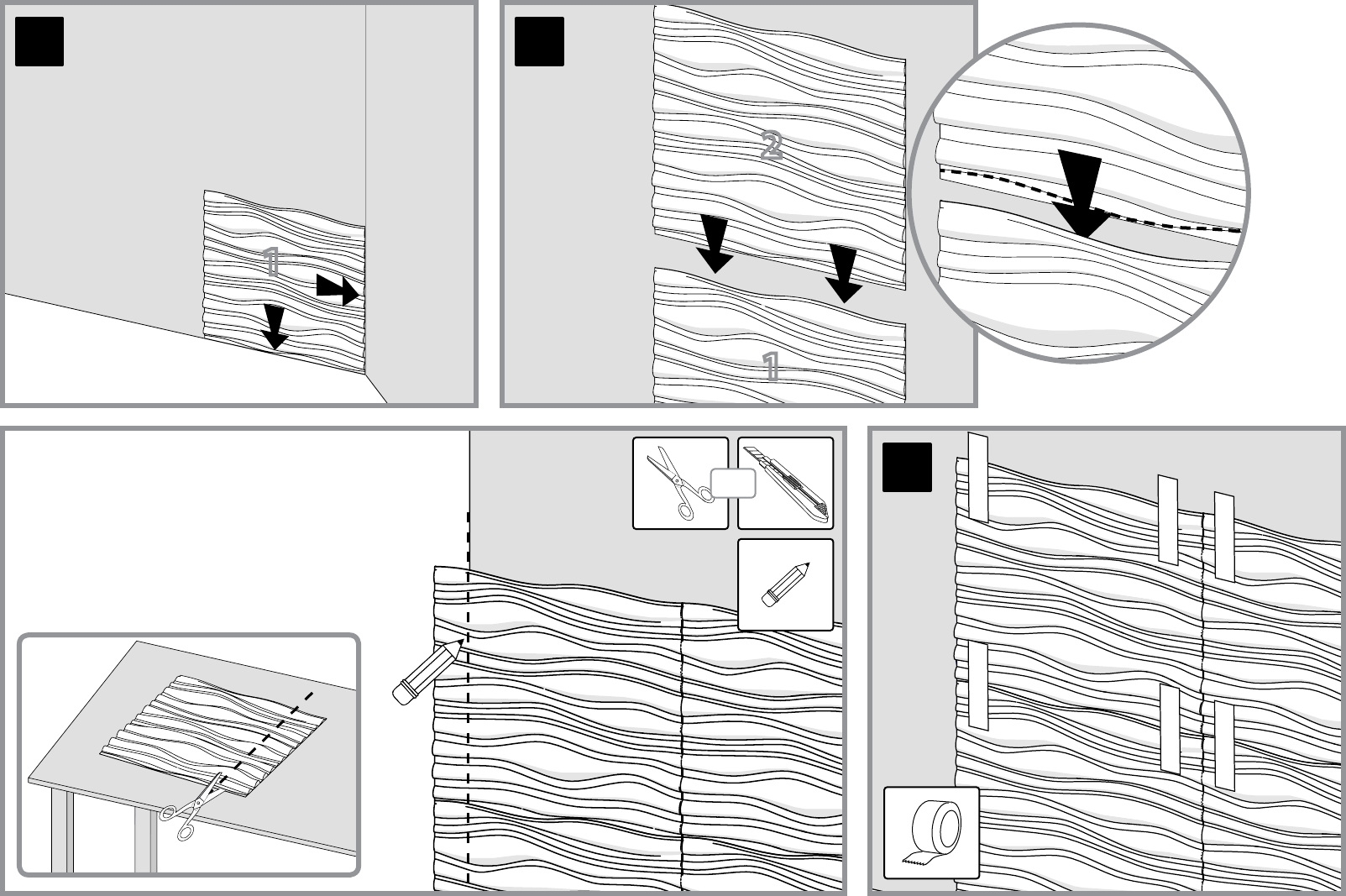 1

2

1