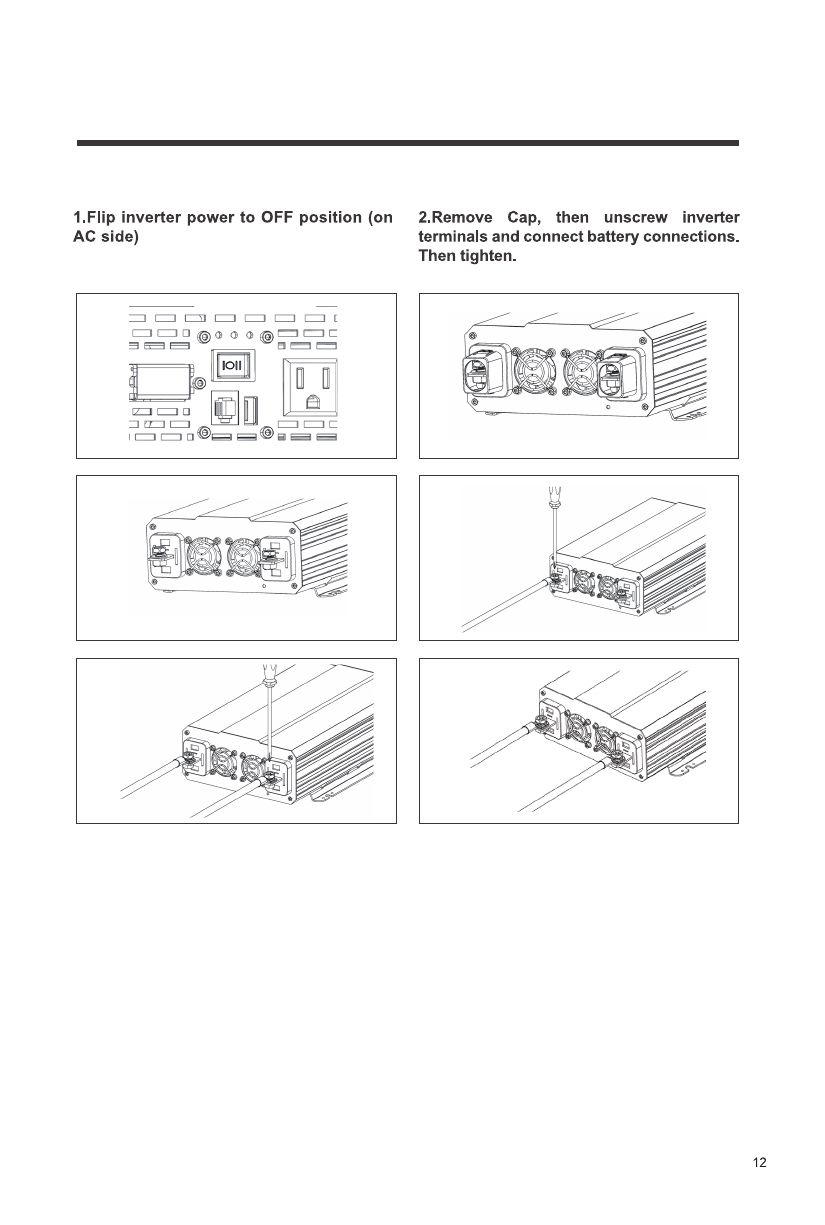 1.Flip inverter power to OFF position (on AC side)

2.Remove Cap, then unscrew inverter terminals and connect battery connections. Then tighten.

12