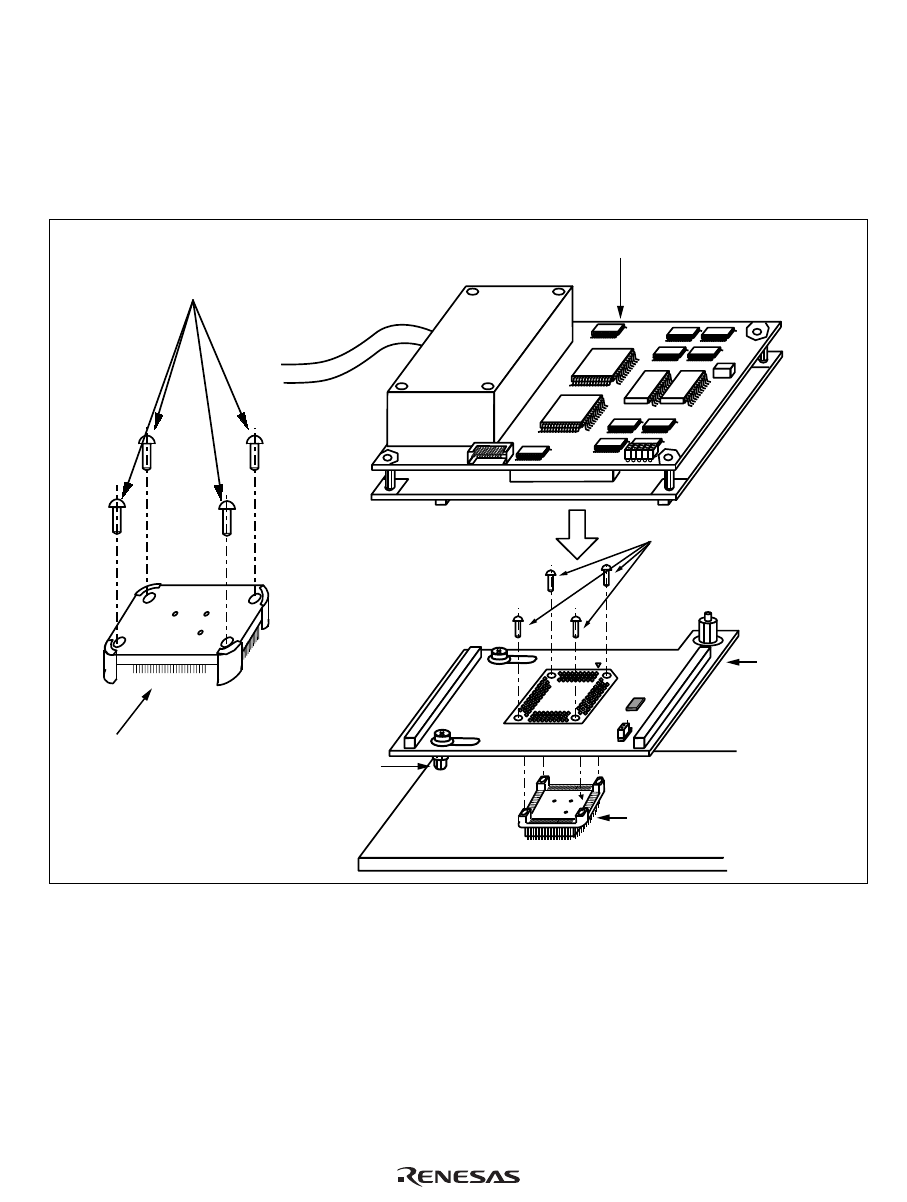 RENESAS