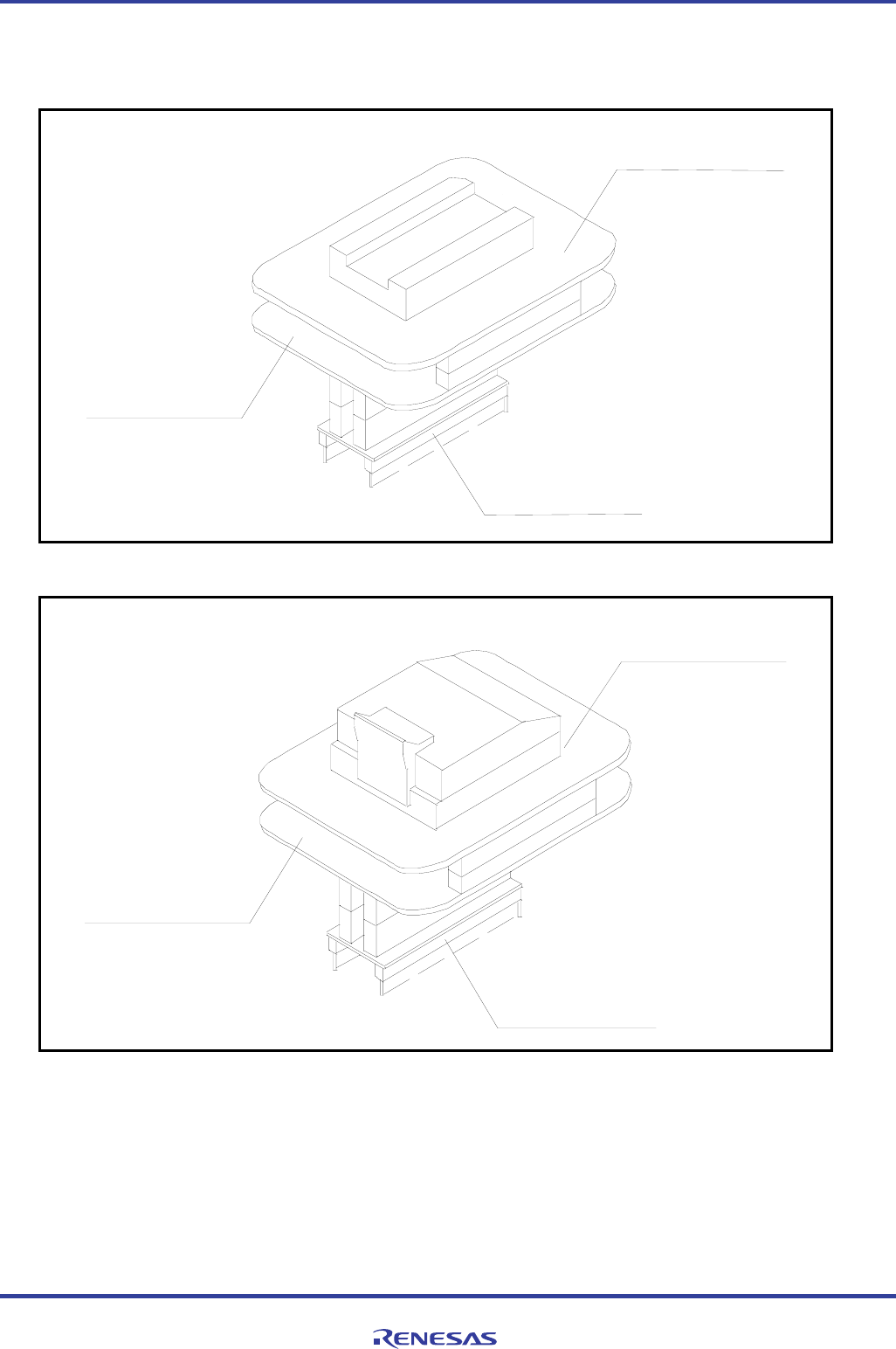 RENESAS