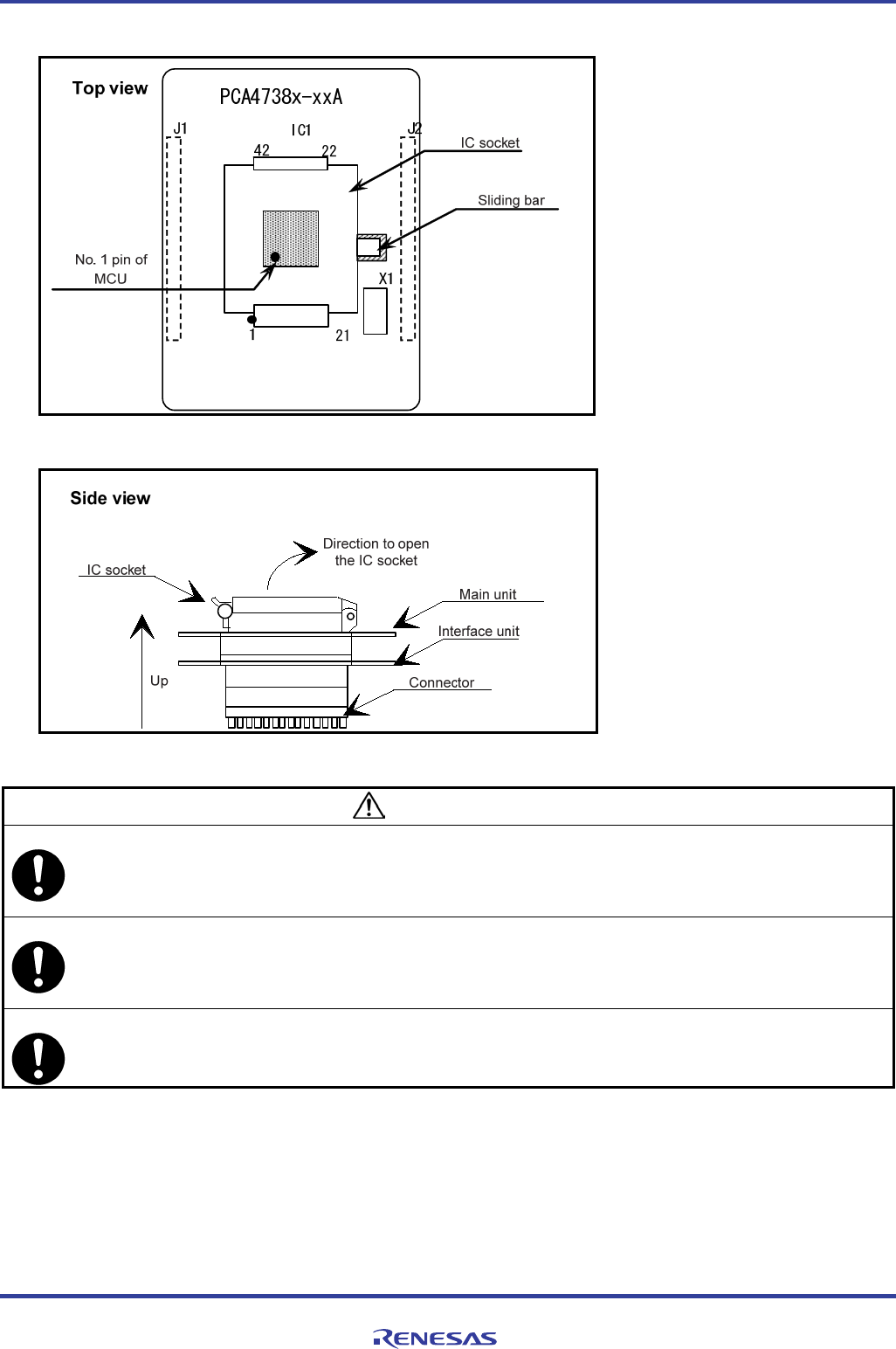 Top view

PCA4738x-xxA

J1

IC1

J2

42

22

IC socket

Sliding bar

No. 1 pin of MCU

X1

1

21

Side view

Direction to open the IC socket

IC socket

Main unit

Interface unit

Up

Connector

RENESAS