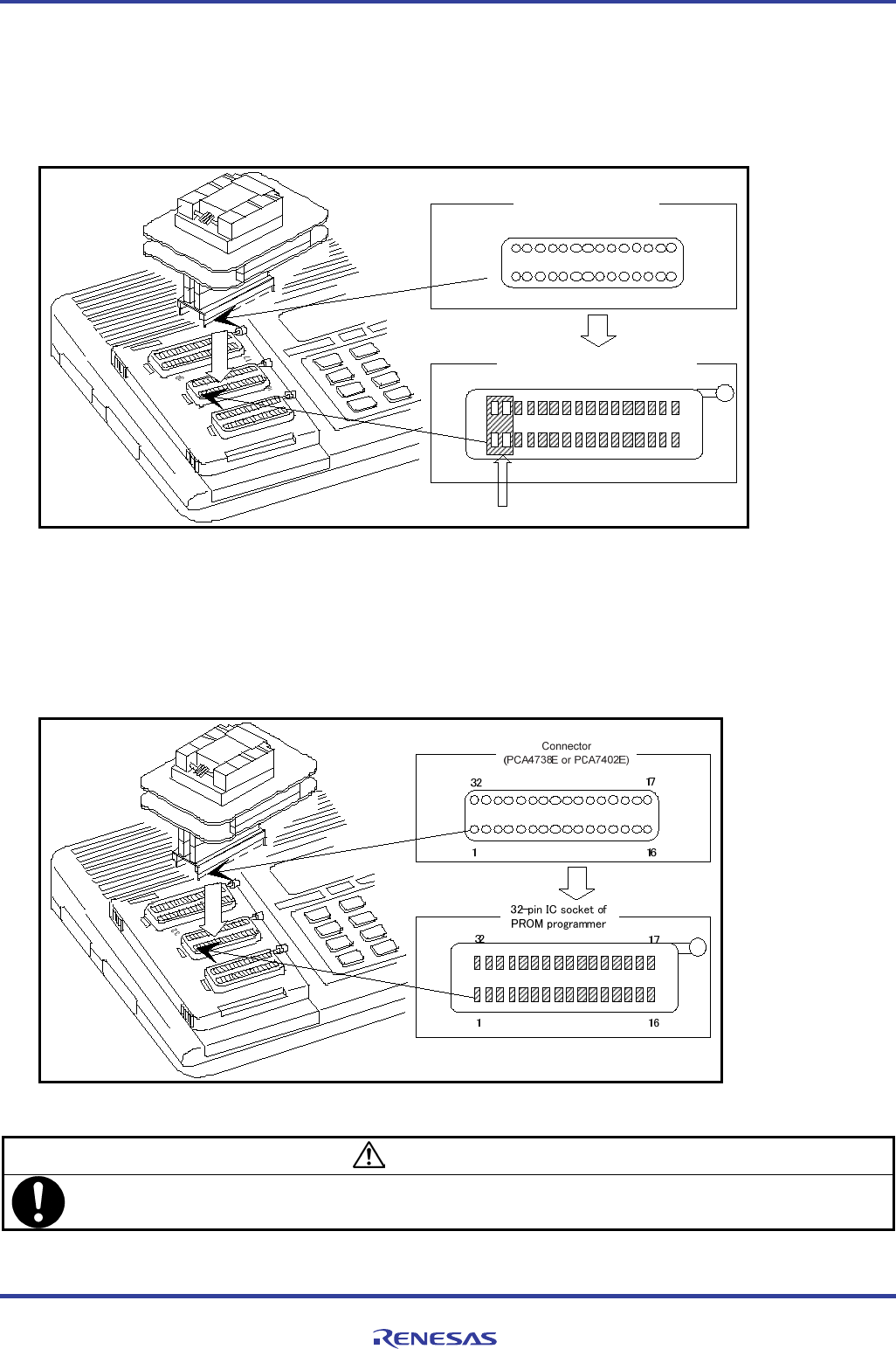 Connector
(PCA4738E or PCA7402E)

32

17

1

16

32-pin IC socket of
PROM programmer

32

17

1

16

RENESAS