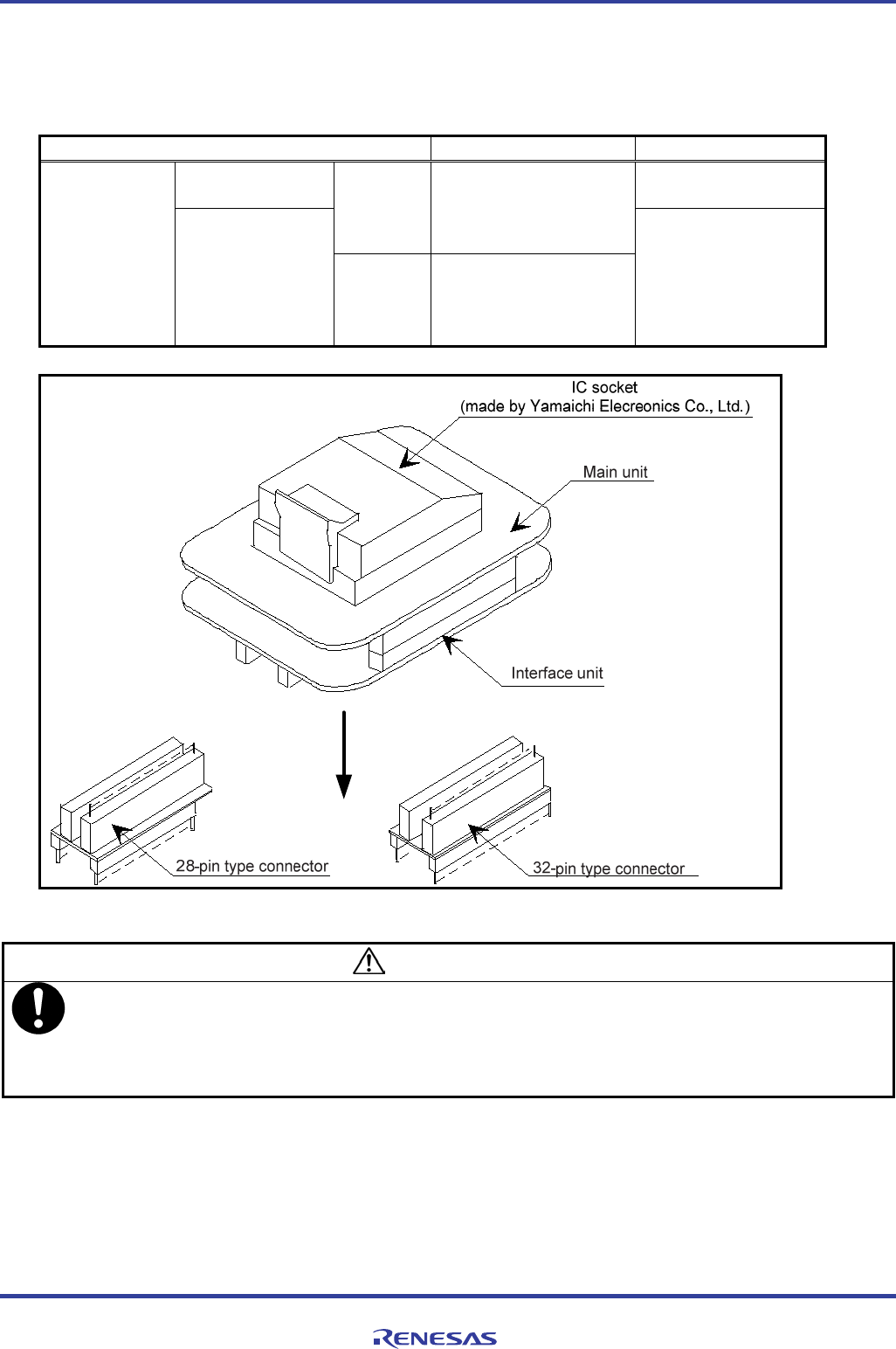 IC socket
(made by Yamaichi Elecreonics Co., Ltd.)

Main unit

Interface unit

28-pin type connector

32-pin type connector

RENESAS