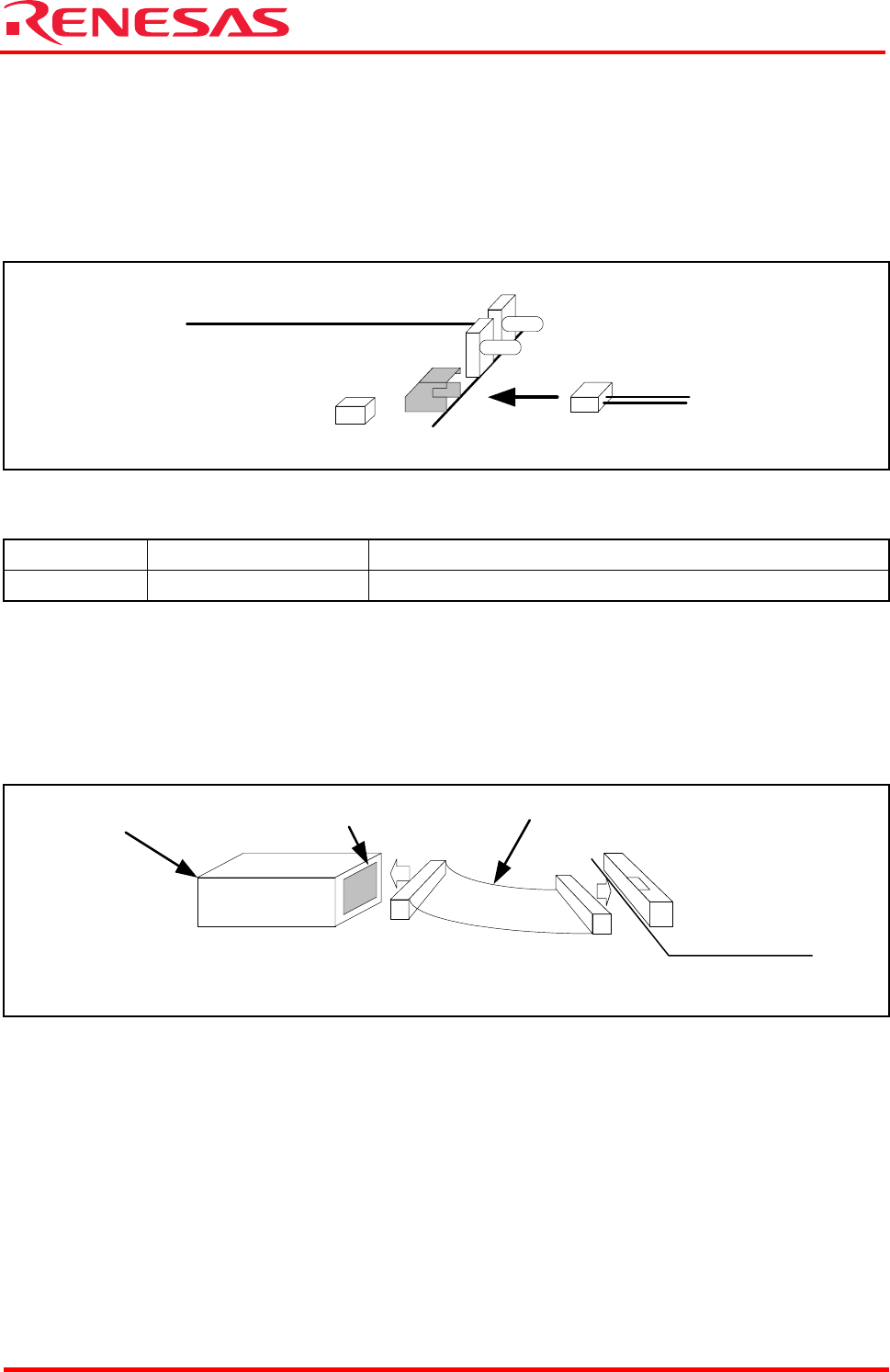 RENESAS