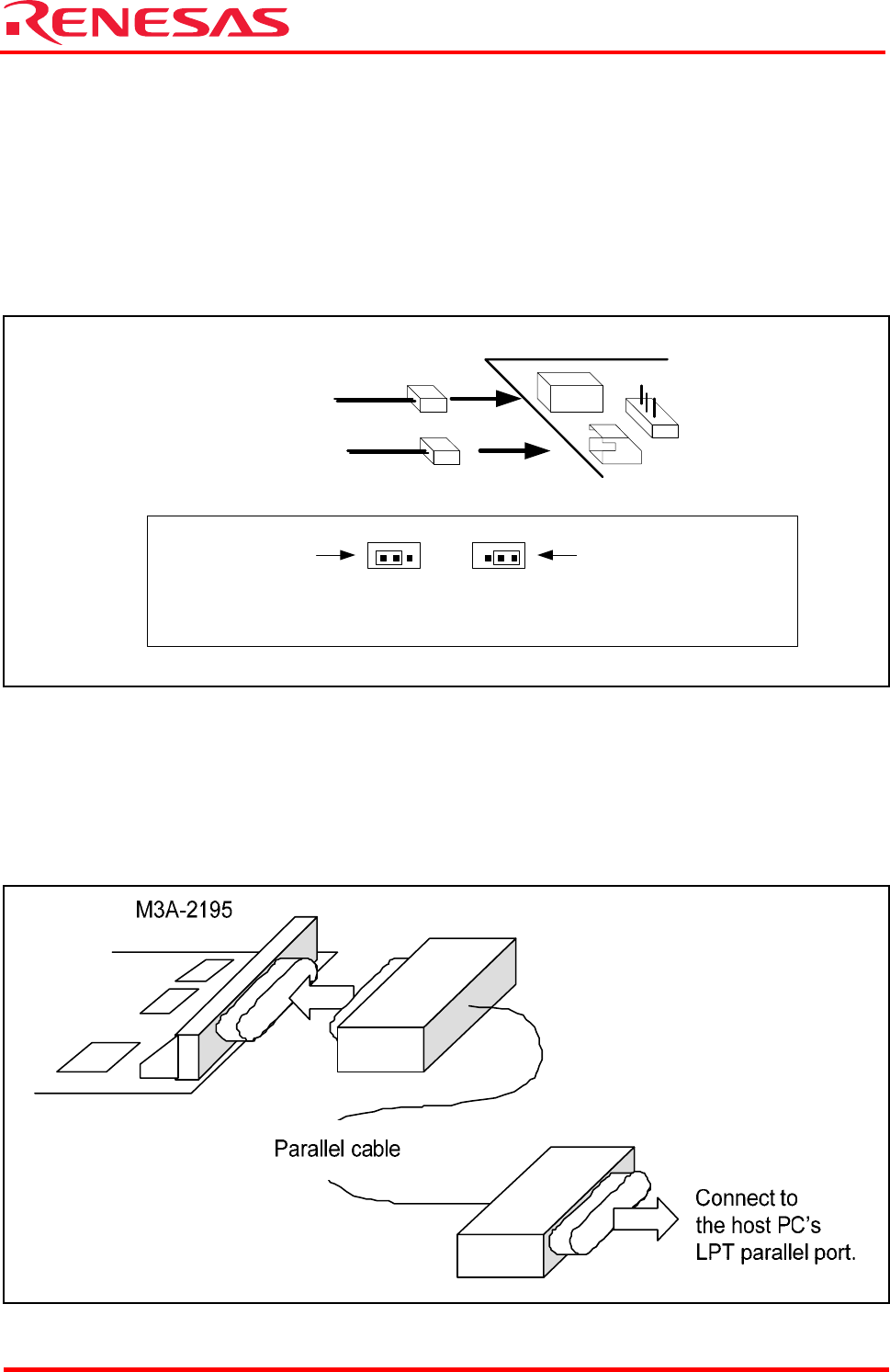 RENESAS

M3A-2195

Parallel cable

Connect to the host PC's LPT parallel port.