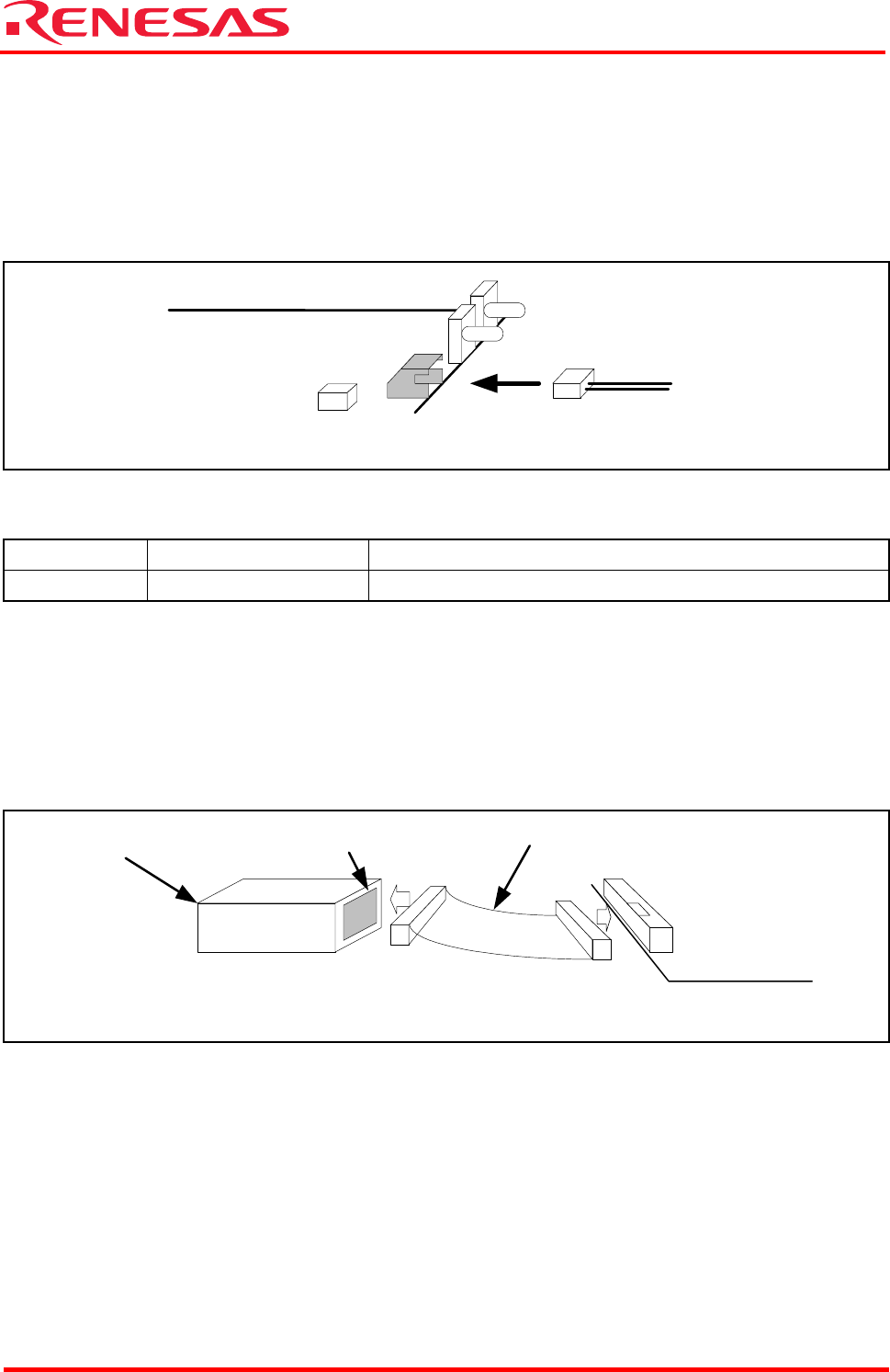 RENESAS