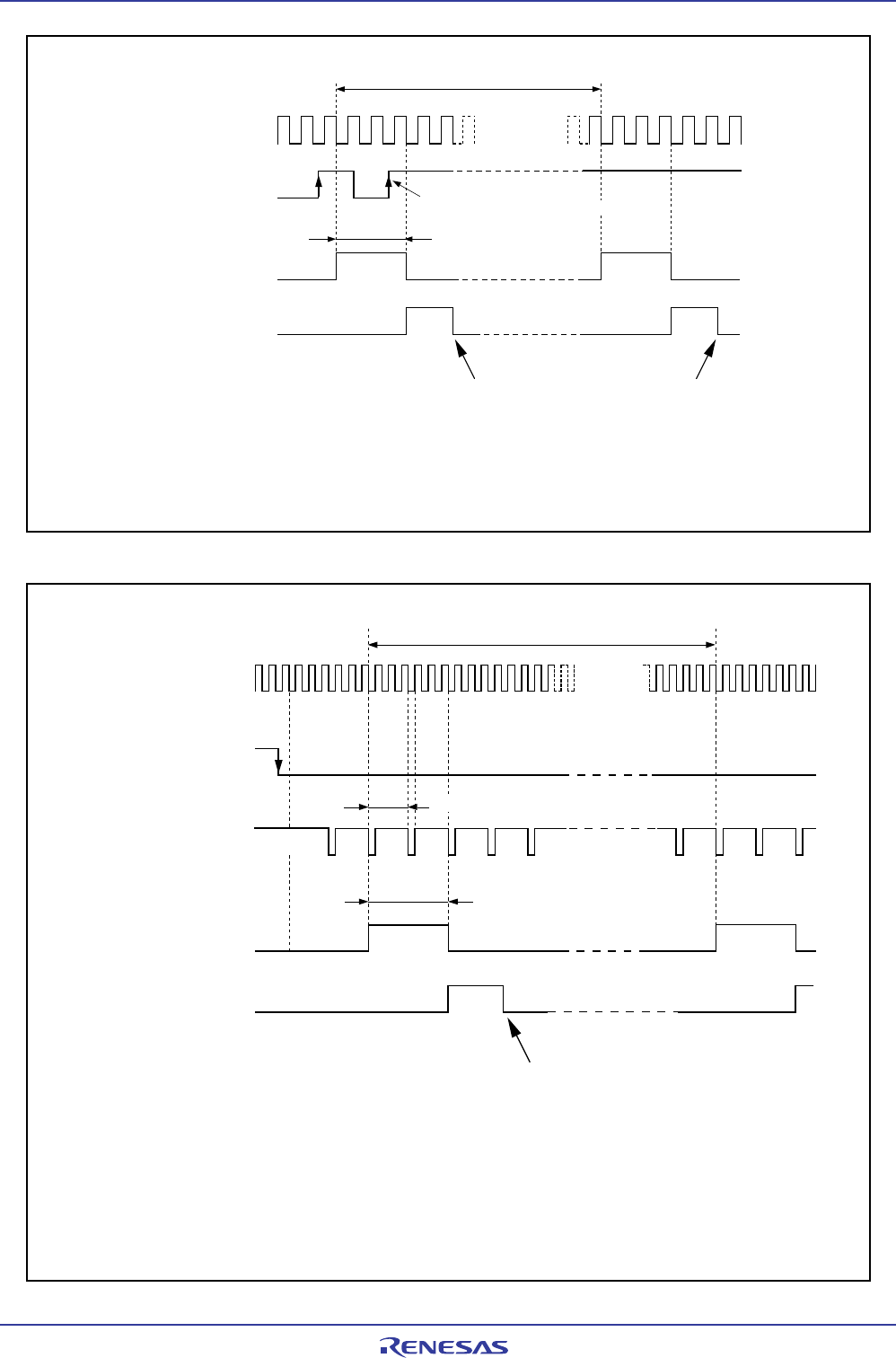 RENESAS