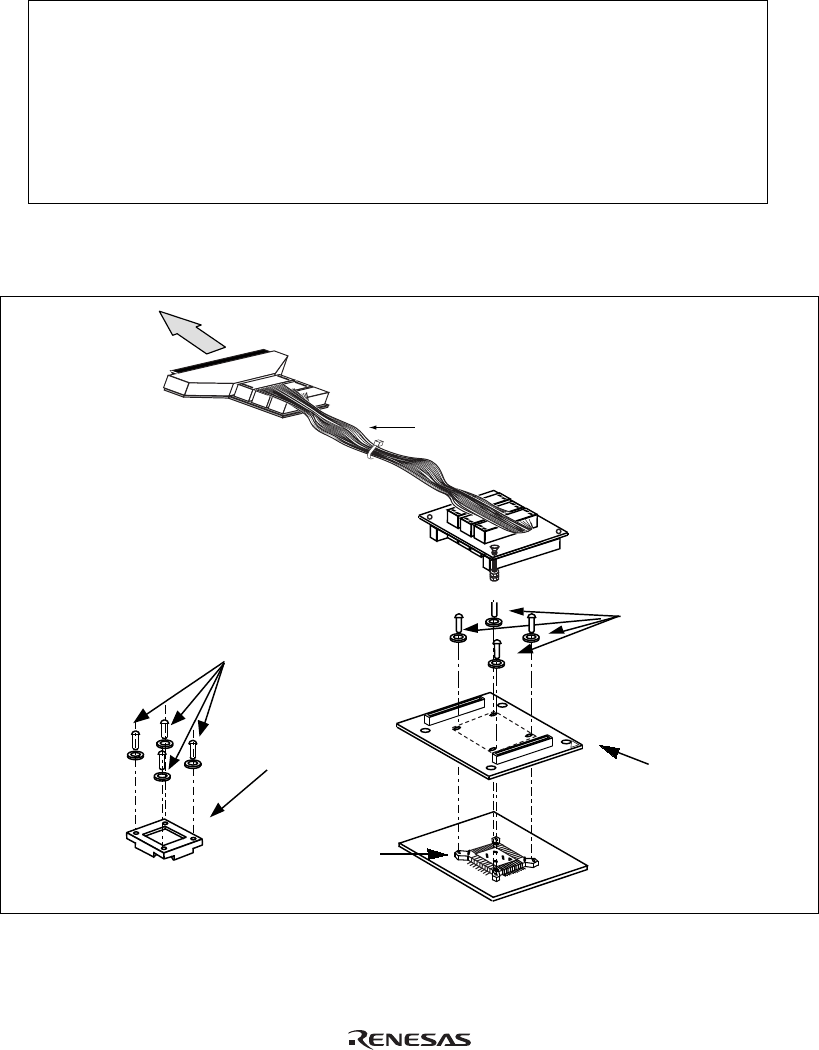 RENESAS