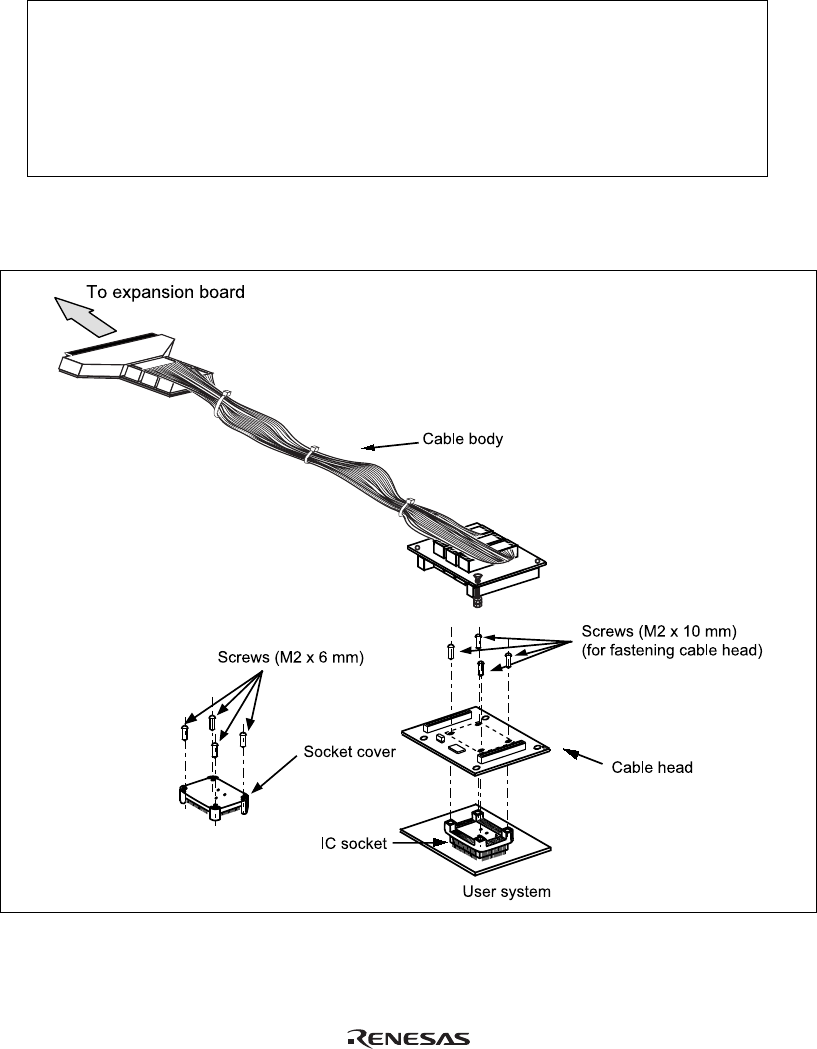 To expansion board

Cable body

Screws (M2 x 10 mm) (for fastening cable head)

Screws (M2 x 6 mm)

Socket cover

Cable head

IC socket

User system

RENESAS