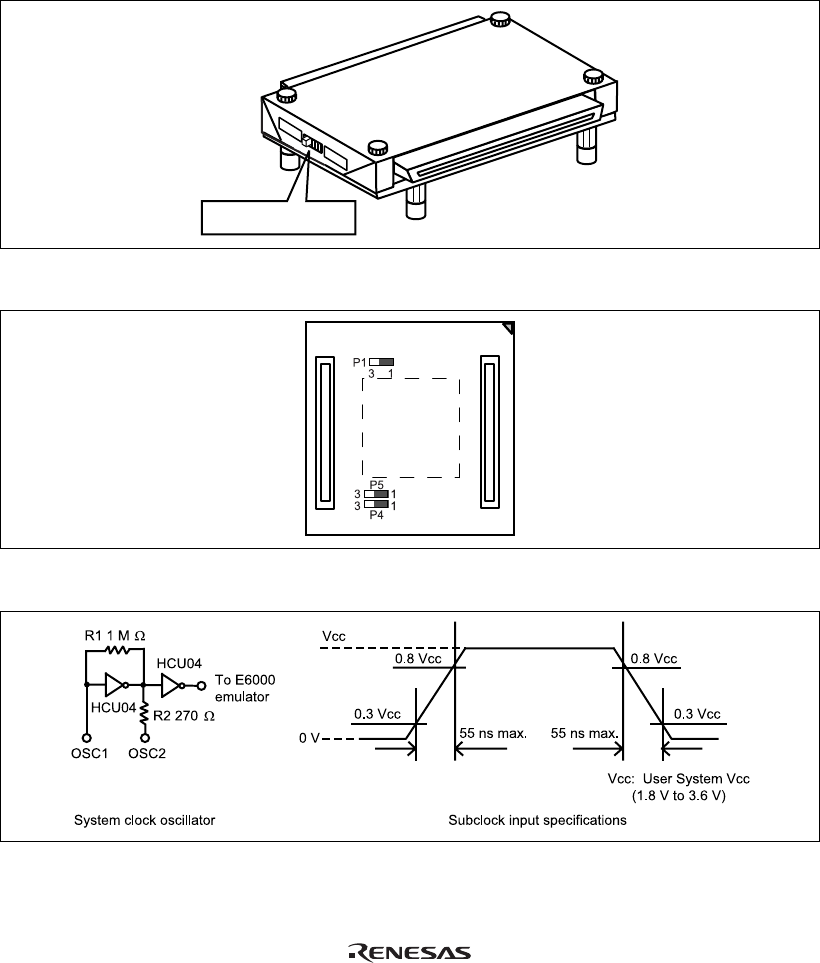 P1
3 1

P5
3 1
3 1
P4

R1 1 M Ω
HCU04
HCU04
R2 270 Ω
To E6000 emulator
OSC1
OSC2

System clock oscillator

Vcc
0.8 Vcc
0.8 Vcc
0.3 Vcc
0.3 Vcc
0 V
55 ns max.
55 ns max.
Vcc: User System Vcc (1.8 V to 3.6 V)

Subclock input specifications

RENESAS