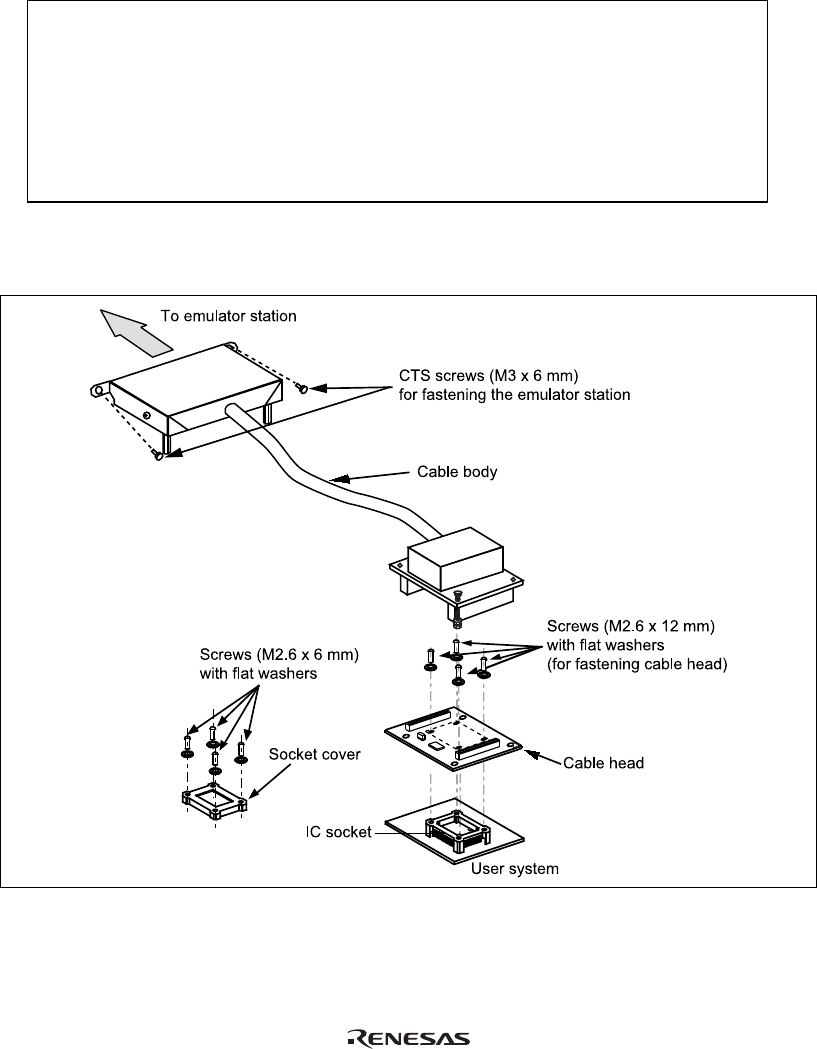 To emulator station

CTS screws (M3 x 6 mm) for fastening the emulator station

Cable body

Screws (M2.6 x 12 mm) with flat washers (for fastening cable head)

Screws (M2.6 x 6 mm) with flat washers

Socket cover

Cable head

IC socket

User system

RENESAS