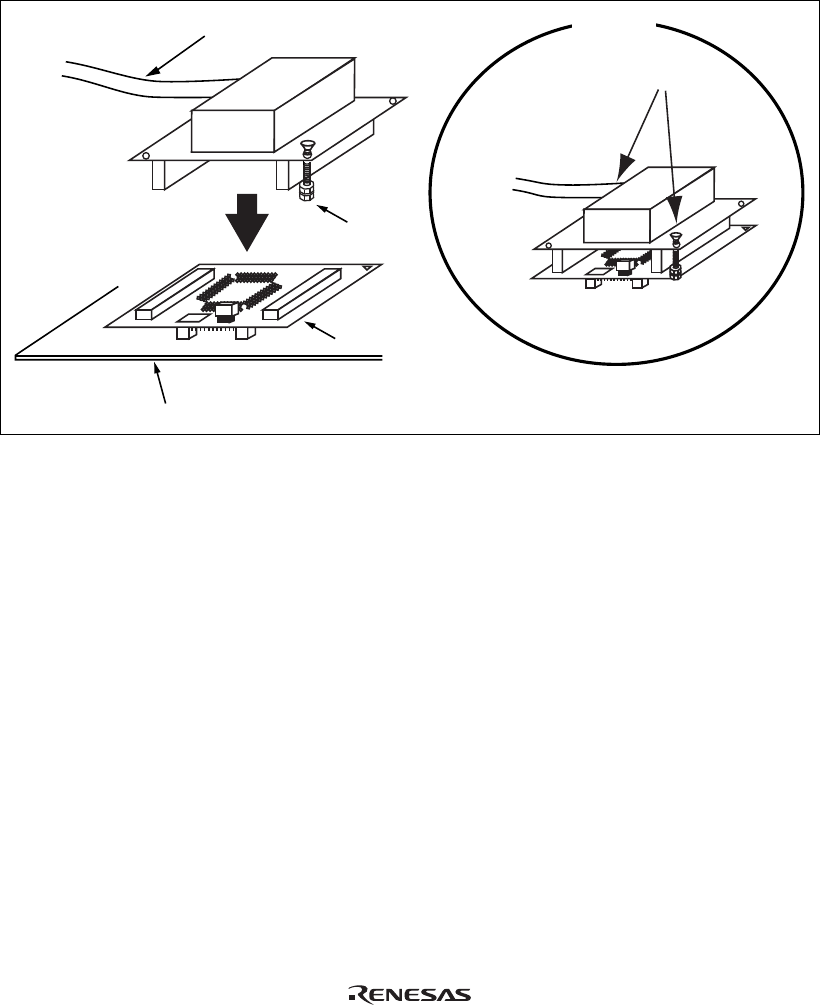 RENESAS