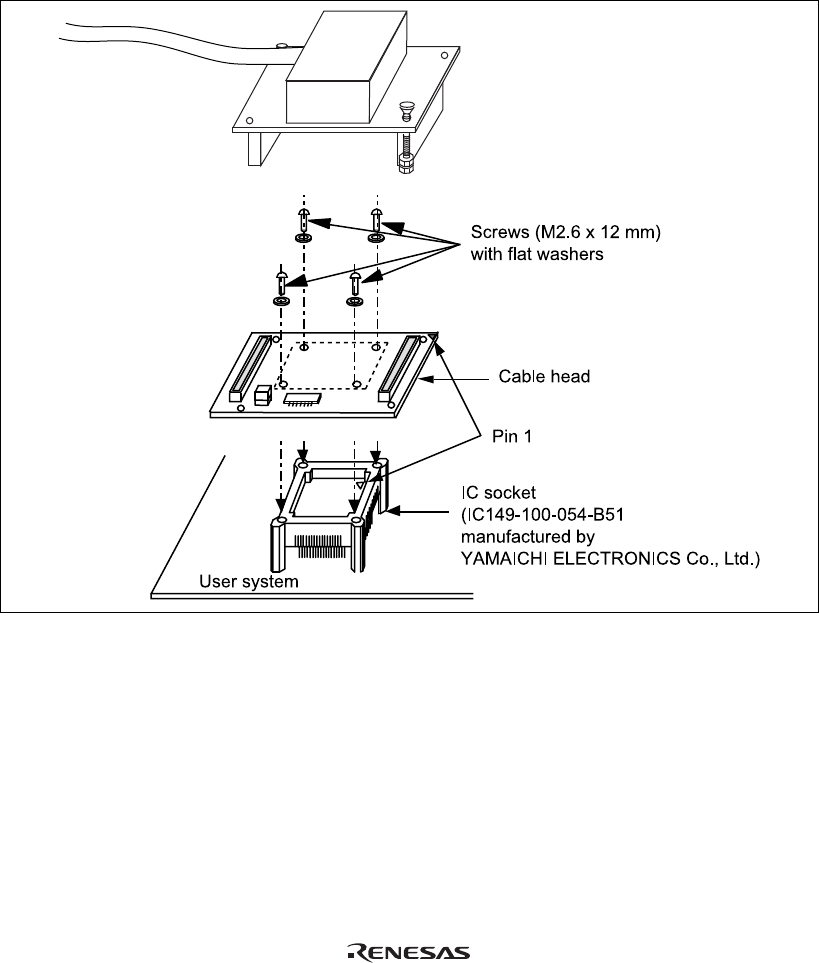 Screws (M2.6 x 12 mm) with flat washers

Cable head

Pin 1

IC socket
(IC149-100-054-B51
manufactured by
YAMAICHI ELECTRONICS Co., Ltd.)

User system

RENESAS