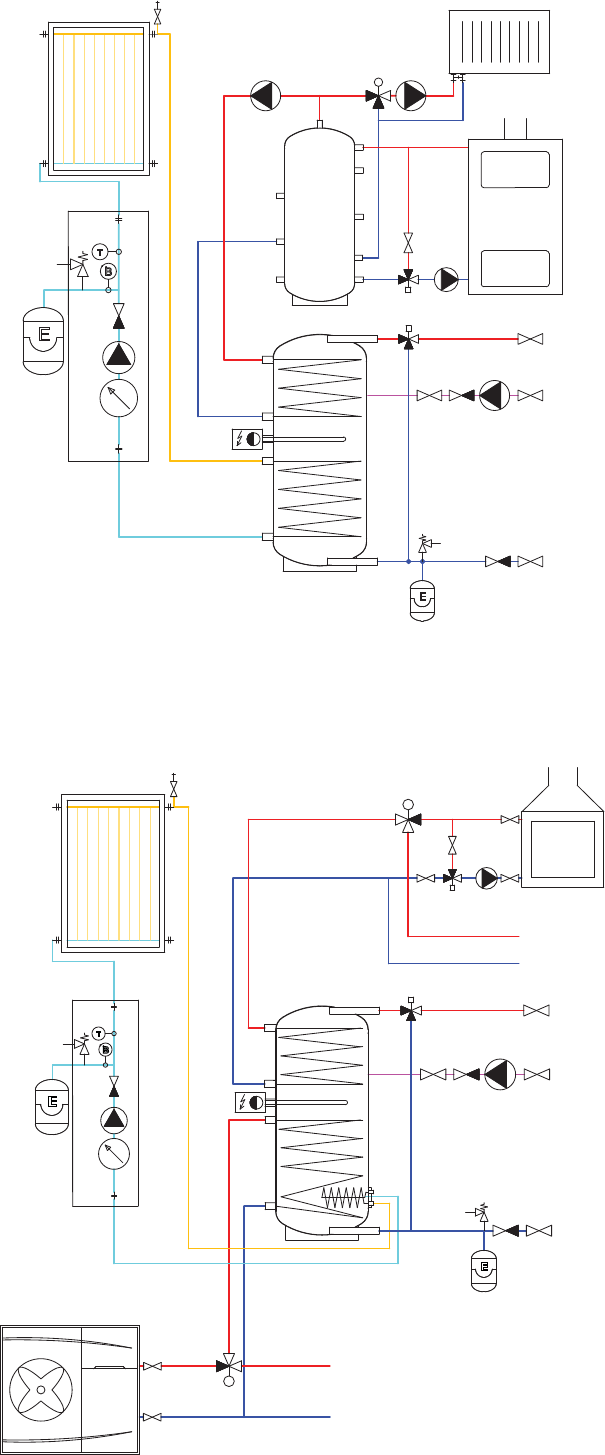 T
B
E
E
T
B
E
E