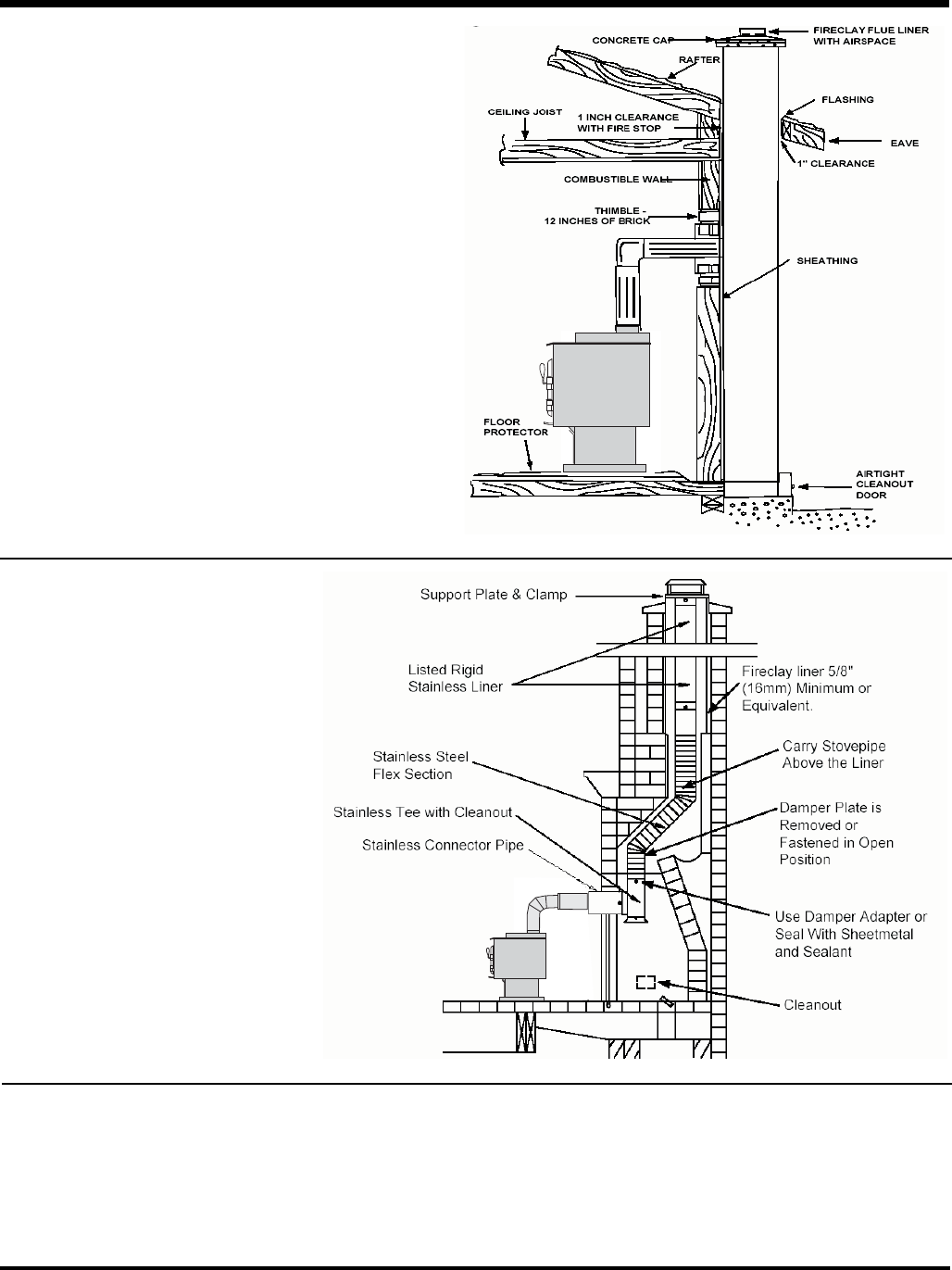 CONCRETE CAP

FIRECLAY FLUE LINER WITH AIRSPACE

RAFTER

FLASHING

CEILING JOIST

1 INCH CLEARANCE WITH FIRE STOP

EAVE

1" CLEARANCE

COMBUSTIBLE WALL

THIMBLE - 12 INCHES OF BRICK

SHEATHING

FLOOR PROTECTOR

AIRTIGHT CLEANOUT DOOR

Support Plate & Clamp

Listed Rigid Stainless Liner

Fireclay liner 5/8" (16mm) Minimum or Equivalent.

Stainless Steel Flex Section

Carry Stovepipe Above the Liner

Stainless Tee with Cleanout

Damper Plate is Removed or Fastened in Open Position

Stainless Connector Pipe

Use Damper Adapter or Seal With Sheetmetal and Sealant

Cleanout