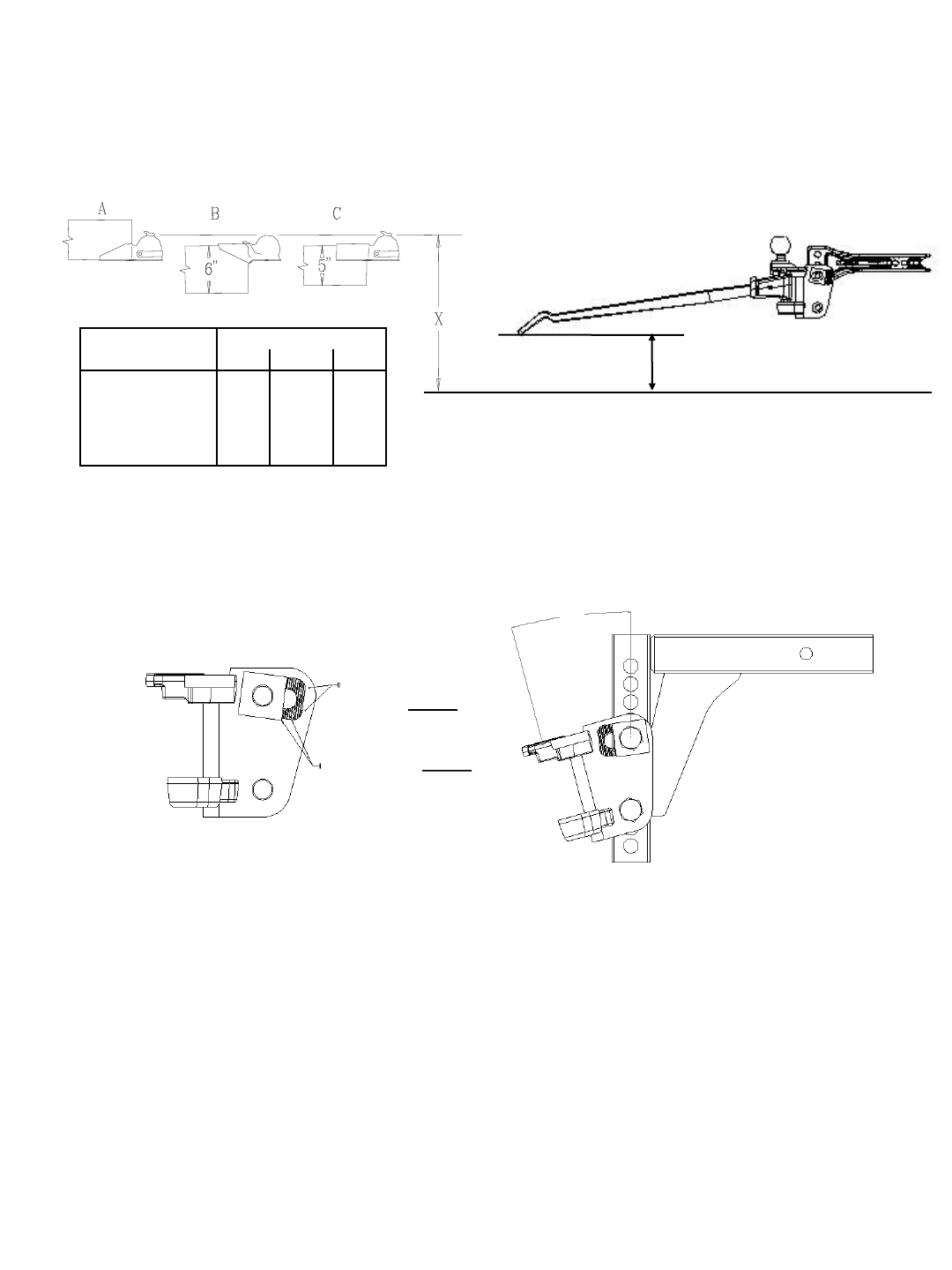 A B C

6"

5"

X