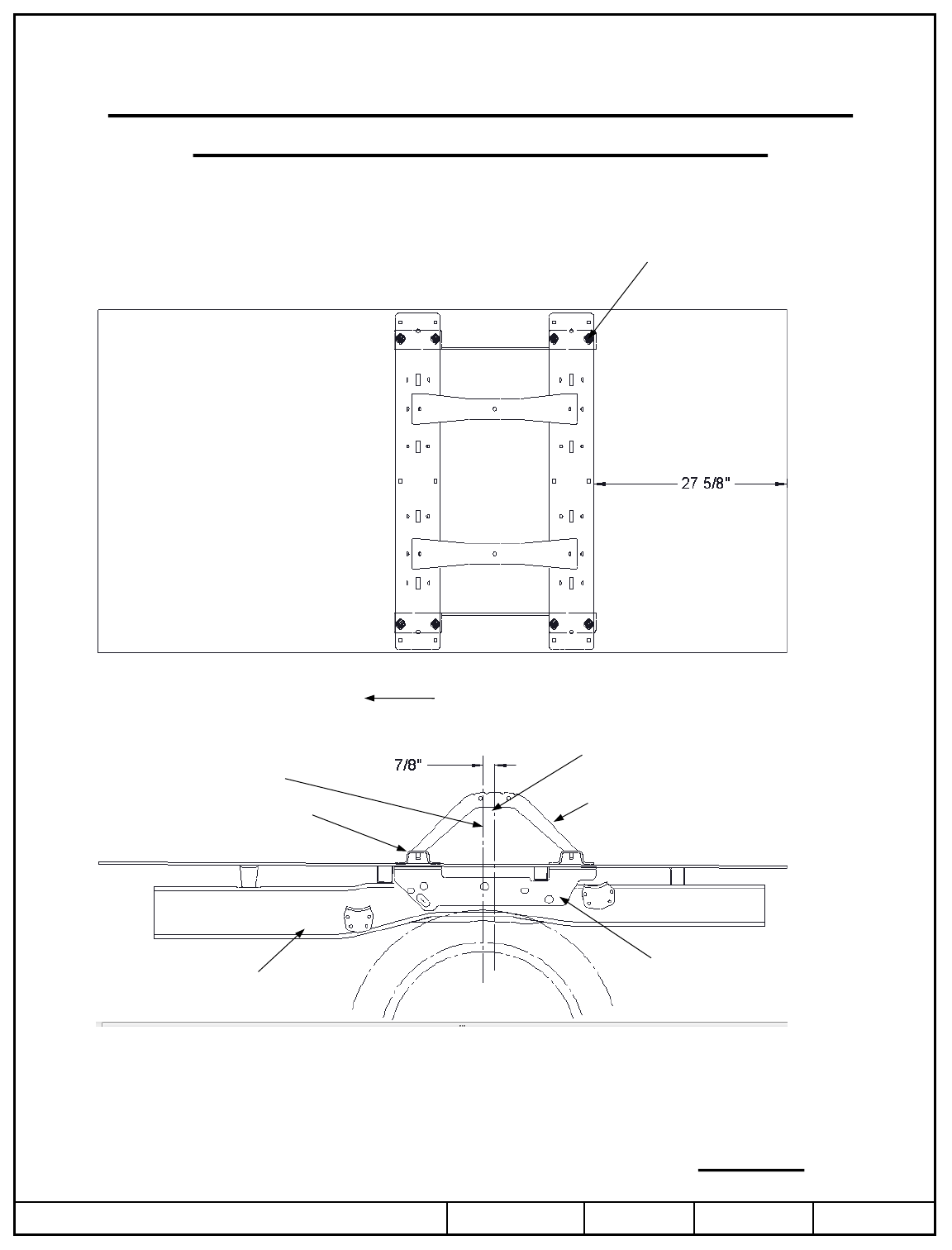 27 5/8"

7/8"