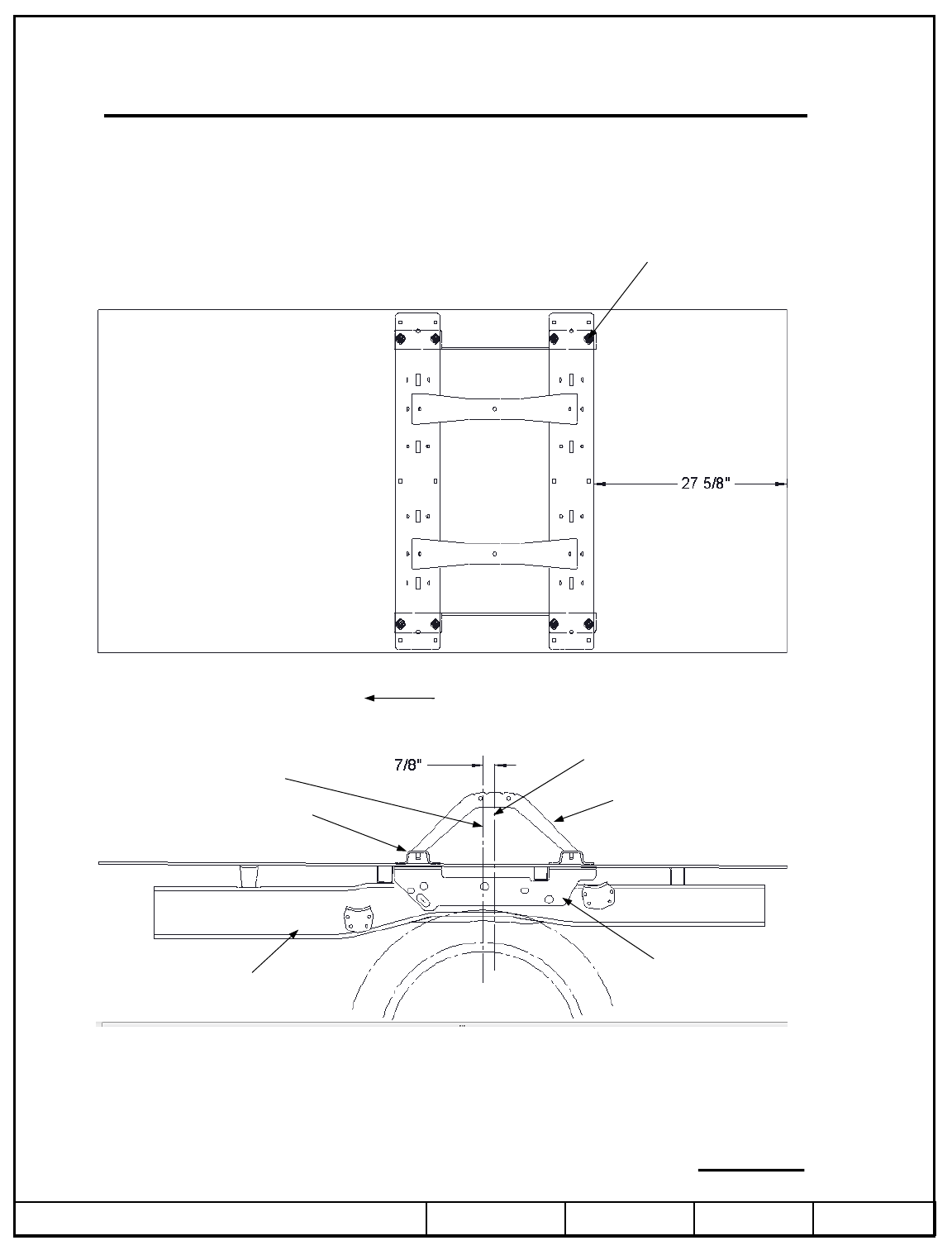 27 5/8"

7/8"