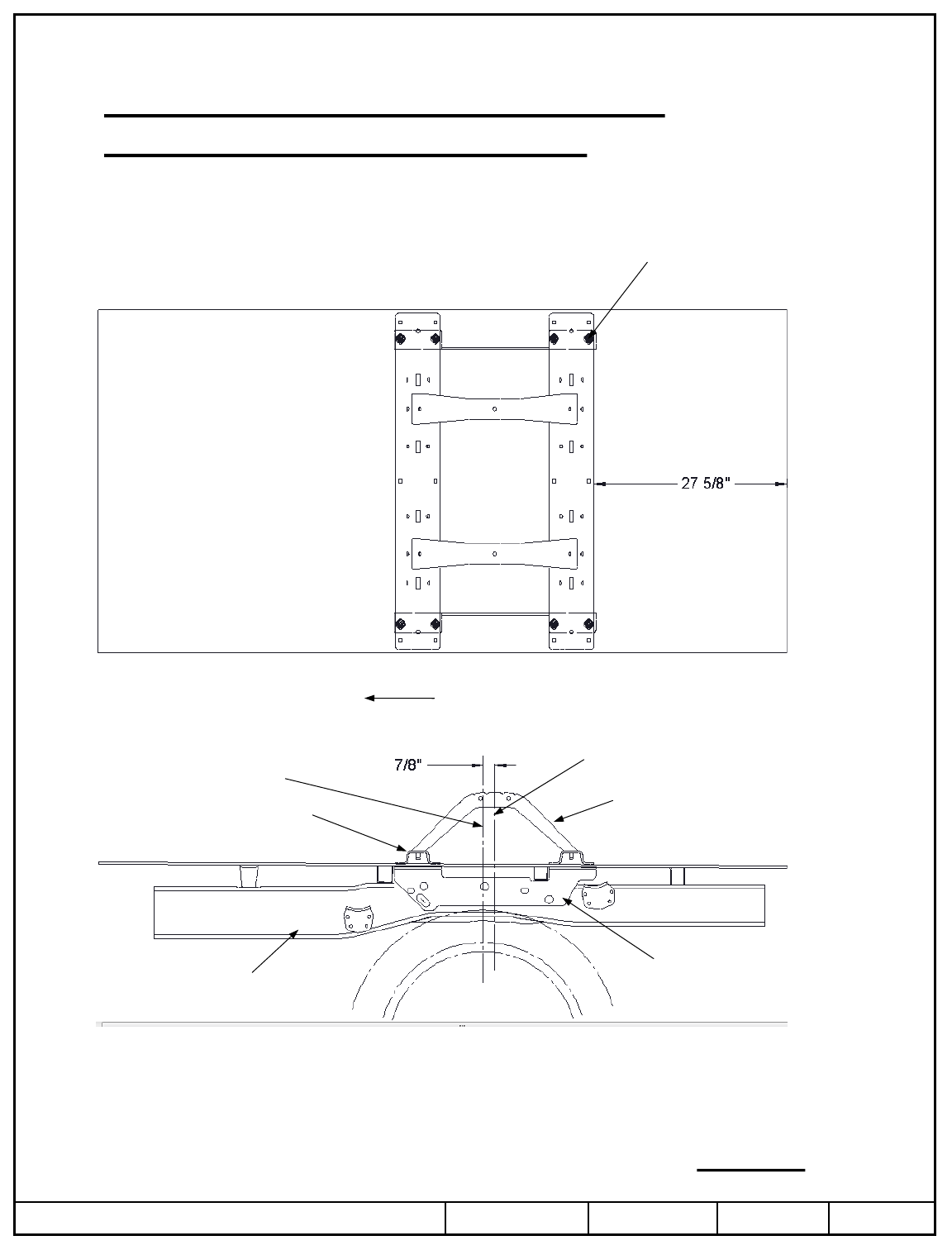 27 5/8"

7/8"