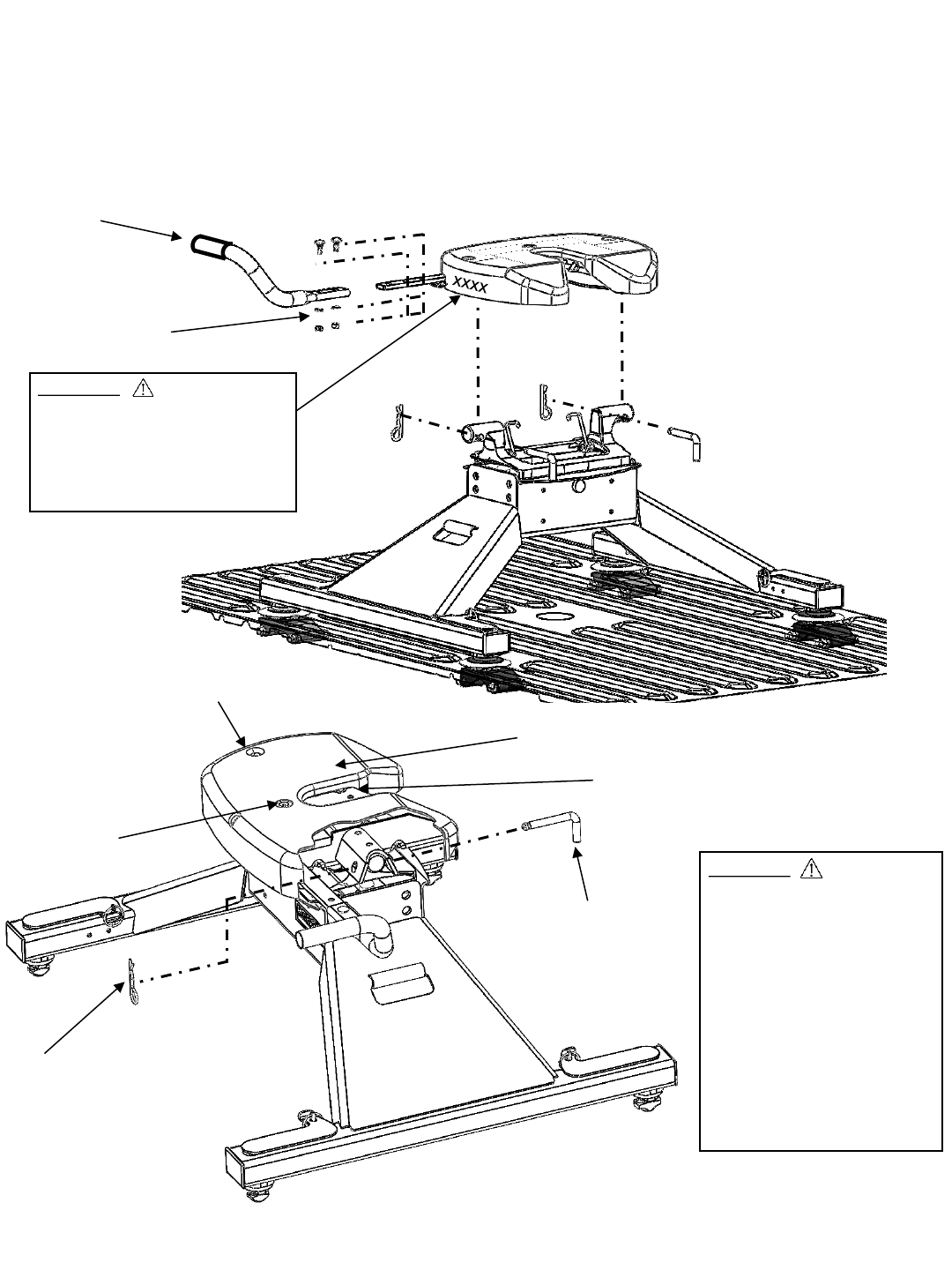 XXXX