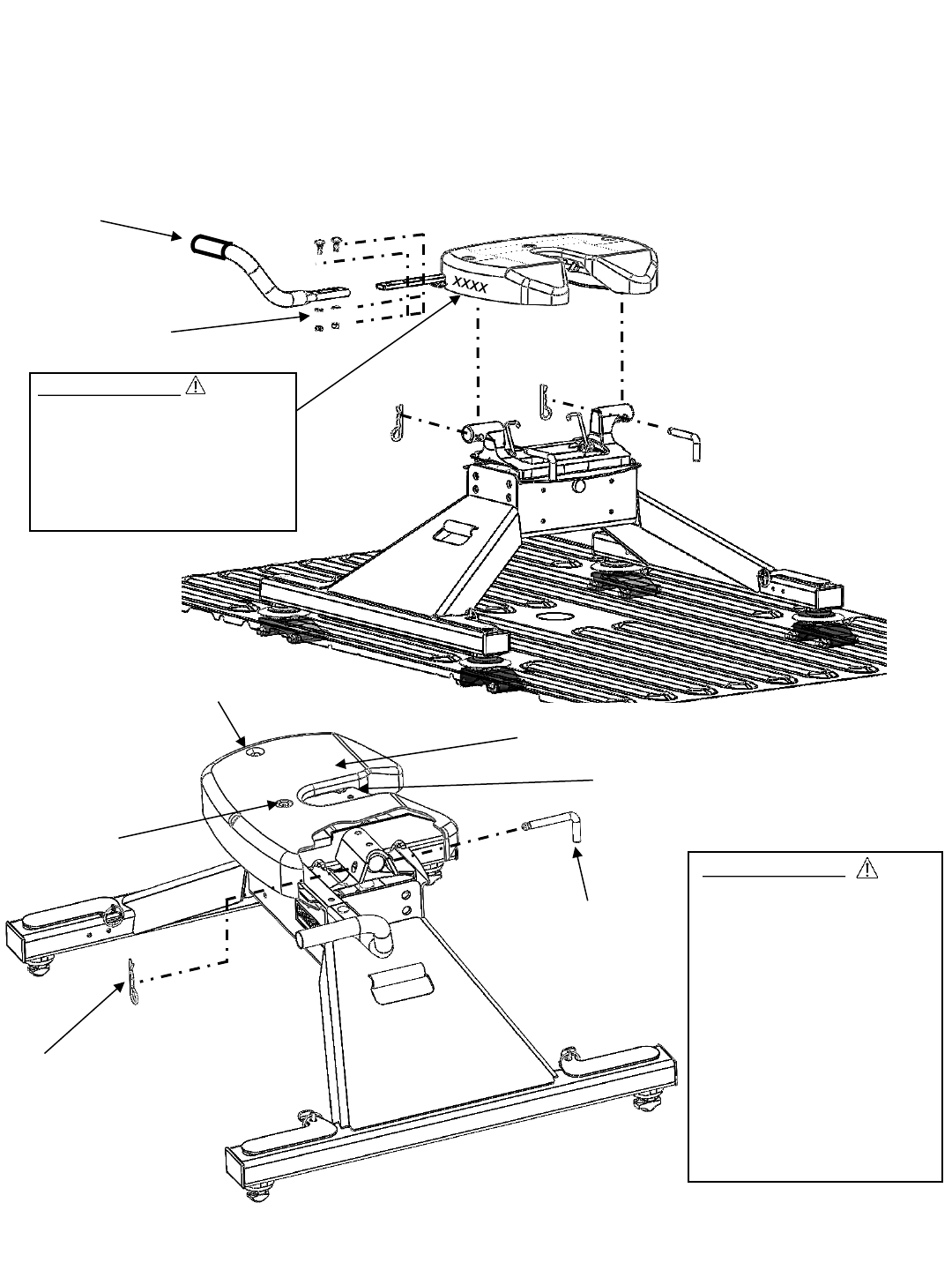 XXXX