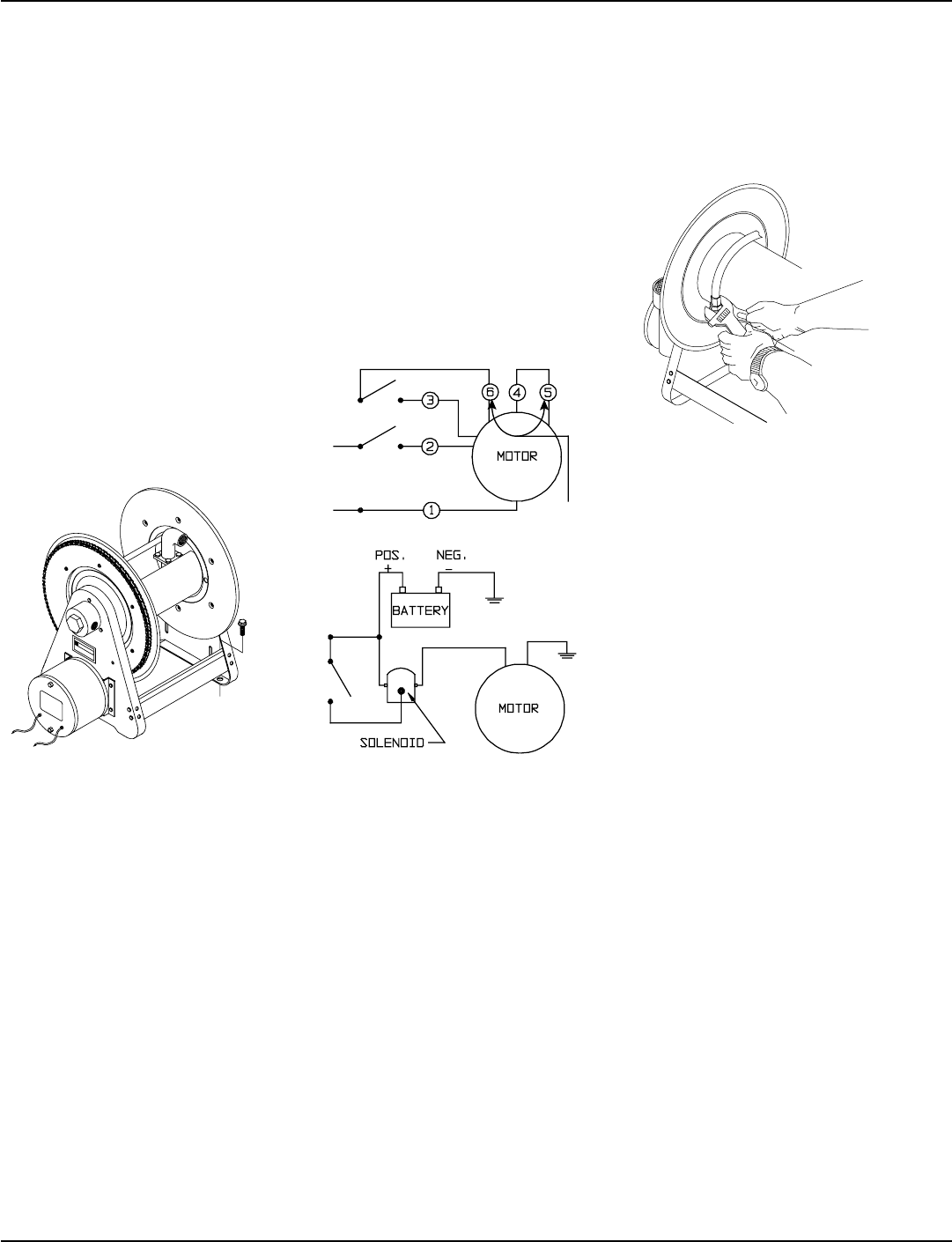 6 4 5

3

2

MOTOR

1

POS.
+

NEG.
−

BATTERY

MOTOR

SOLENOID