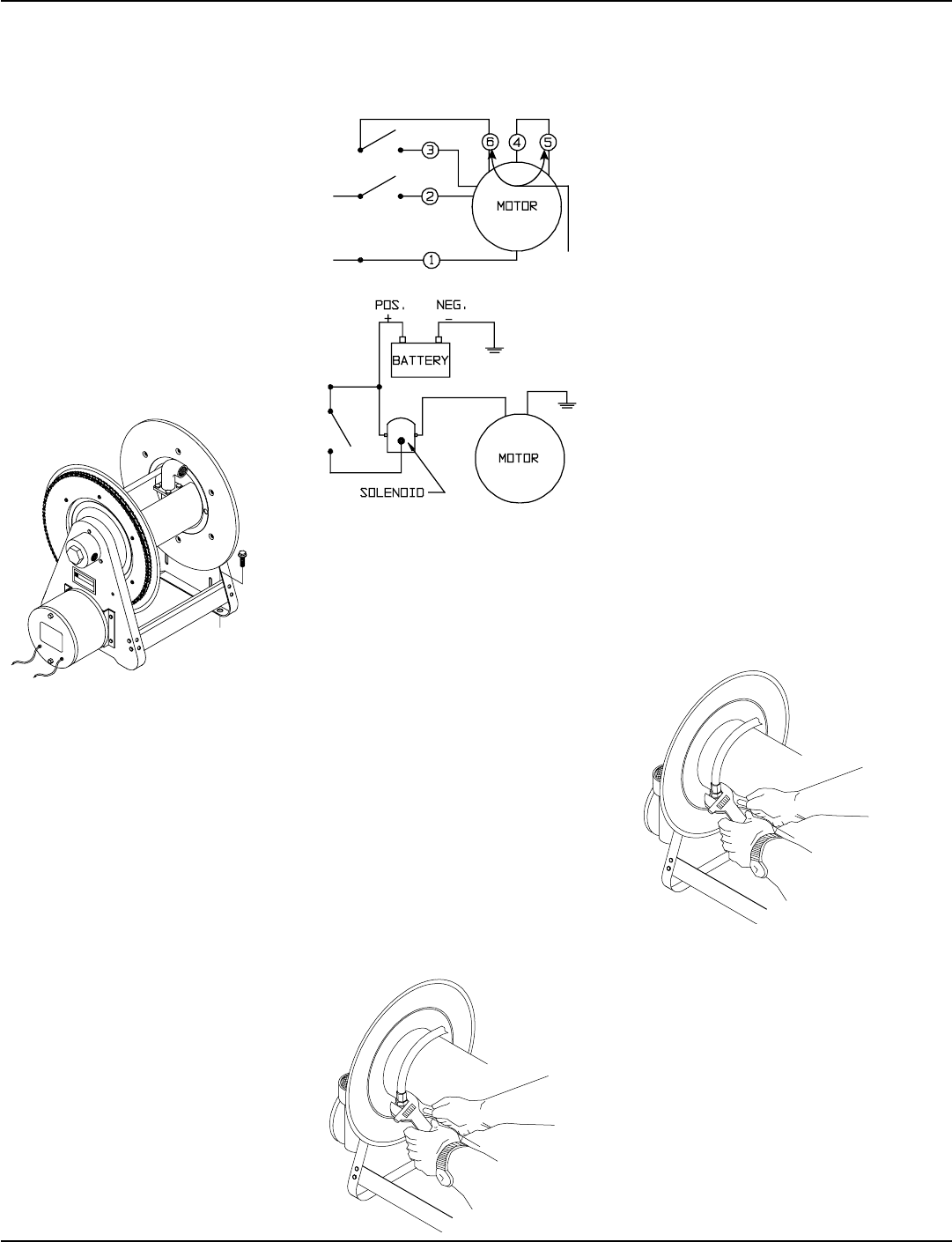 6 4 5

3

2

MOTOR

1

POS.
+

NEG.
-

BATTERY

MOTOR

SOLENOID