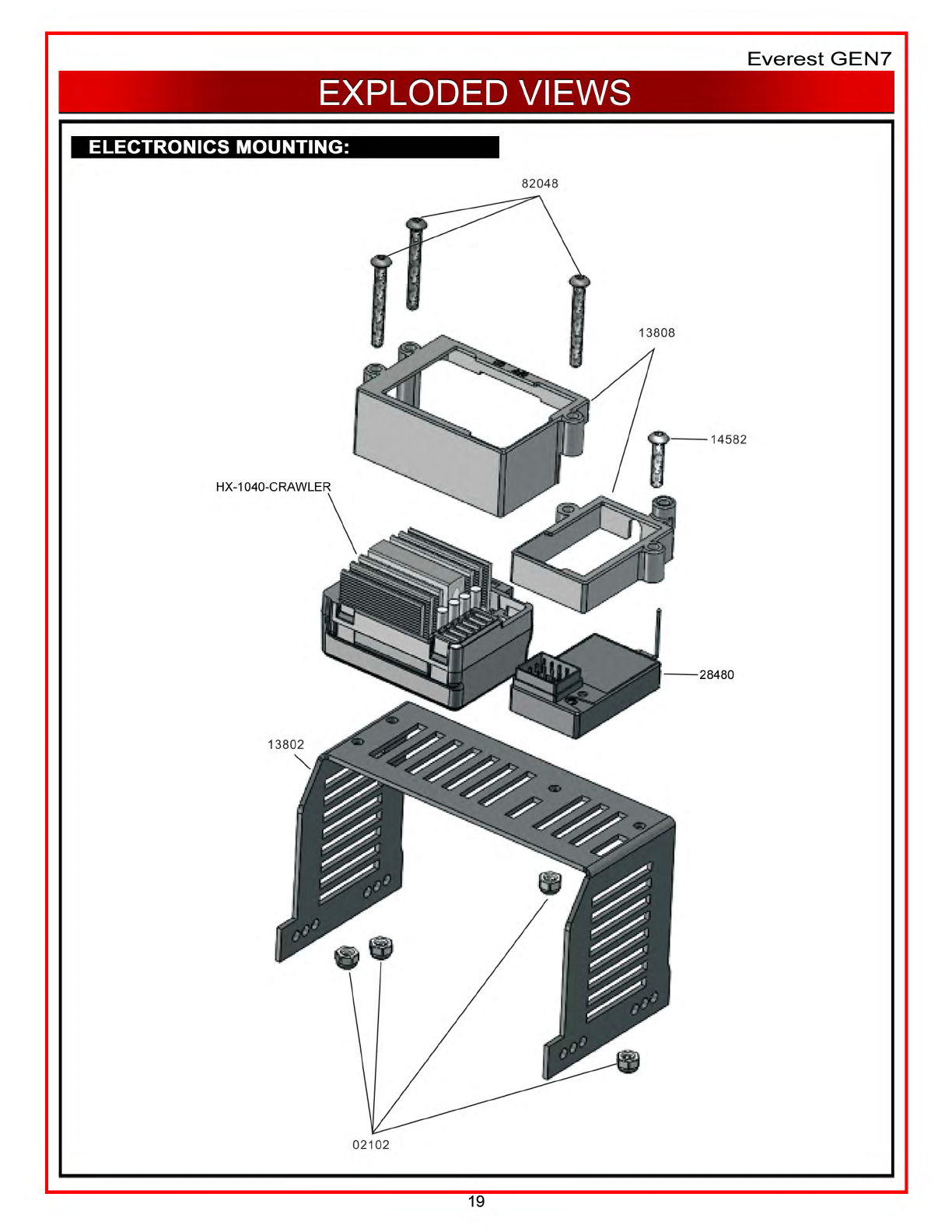 Everest GEN7

EXPLODED VIEWS

ELECTRONICS MOUNTING:

82048

13808

14582

HX-1040-CRAWLER

28480

13802

02102

19