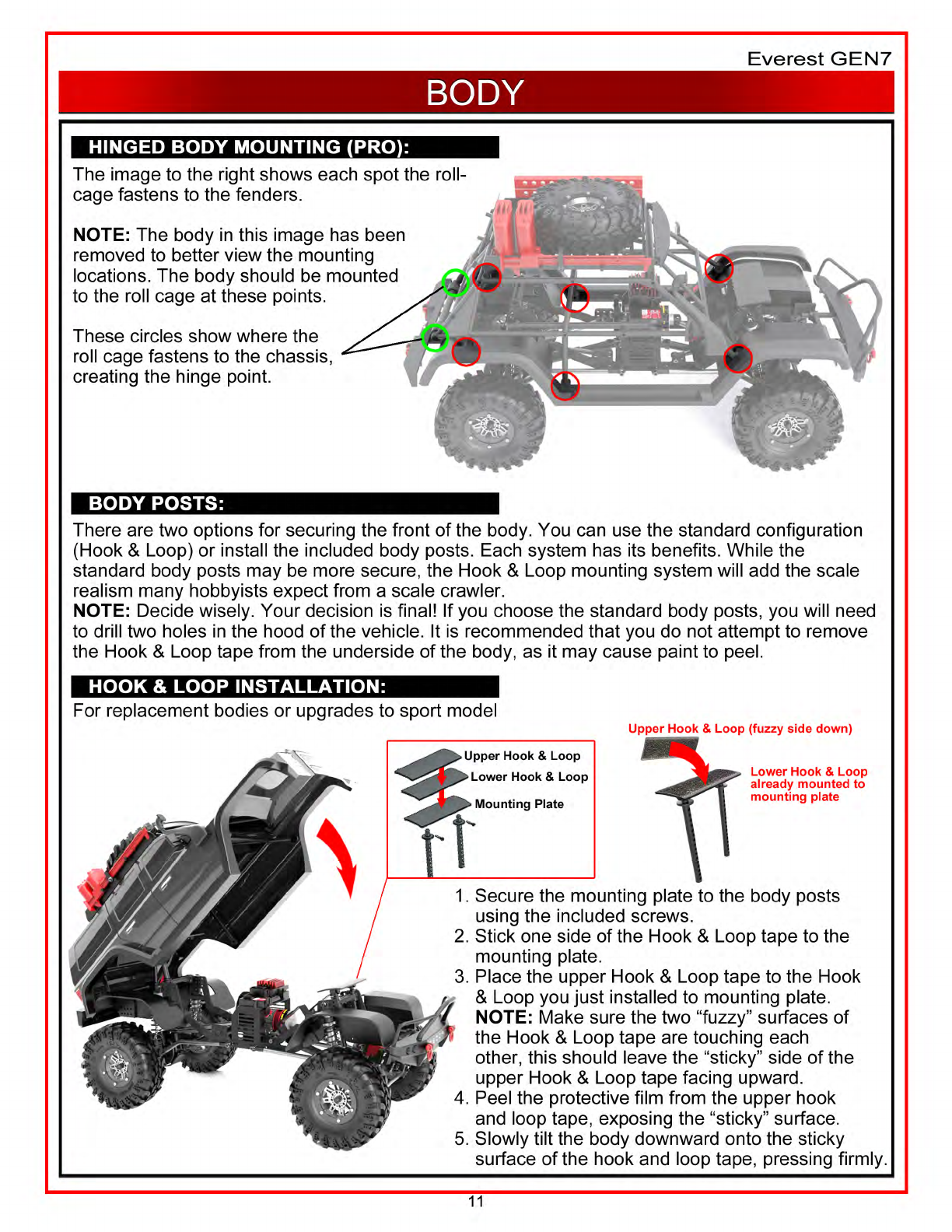 Everest GEN7

BODY

HINGED BODY MOUNTING (PRO):

The image to the right shows each spot the roll-cage fastens to the fenders.

NOTE: The body in this image has been removed to better view the mounting locations. The body should be mounted to the roll cage at these points.

These circles show where the roll cage fastens to the chassis, creating the hinge point.

BODY POSTS:

There are two options for securing the front of the body. You can use the standard configuration (Hook & Loop) or install the included body posts. Each system has its benefits. While the standard body posts may be more secure, the Hook & Loop mounting system will add the scale realism many hobbyists expect from a scale crawler.
NOTE: Decide wisely. Your decision is final! If you choose the standard body posts, you will need to drill two holes in the hood of the vehicle. It is recommended that you do not attempt to remove the Hook & Loop tape from the underside of the body, as it may cause paint to peel.

HOOK & LOOP INSTALLATION:

For replacement bodies or upgrades to sport model

Upper Hook & Loop
Lower Hook & Loop
Mounting Plate

Upper Hook & Loop (fuzzy side down)

Lower Hook & Loop already mounted to mounting plate

1. Secure the mounting plate to the body posts using the included screws.
2. Stick one side of the Hook & Loop tape to the mounting plate.
3. Place the upper Hook & Loop tape to the Hook & Loop you just installed to mounting plate. NOTE: Make sure the two “fuzzy” surfaces of the Hook & Loop tape are touching each other, this should leave the “sticky” side of the upper Hook & Loop tape facing upward.
4. Peel the protective film from the upper hook and loop tape, exposing the “sticky” surface.
5. Slowly tilt the body downward onto the sticky surface of the hook and loop tape, pressing firmly.

11