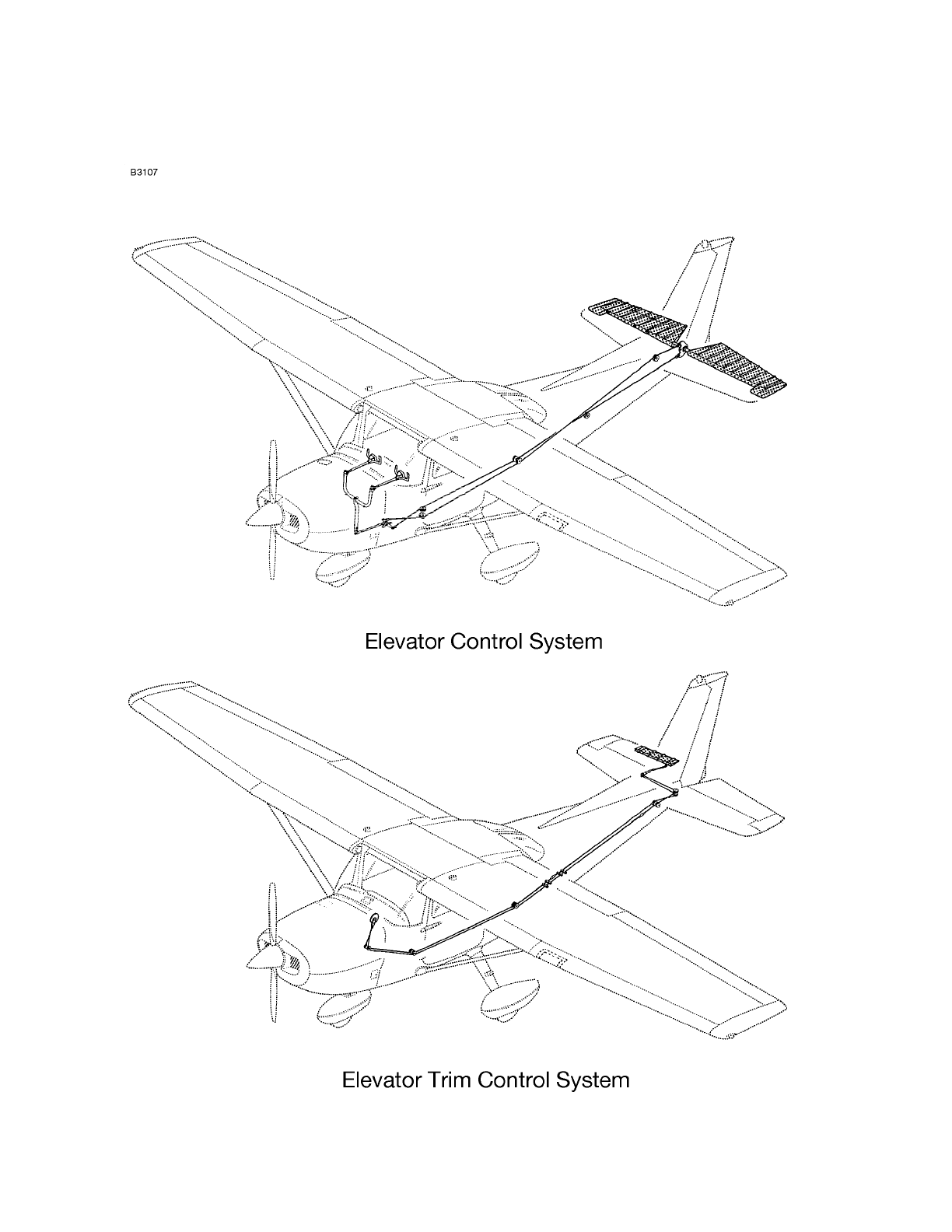 B3107

Elevator Control System

Elevator Trim Control System