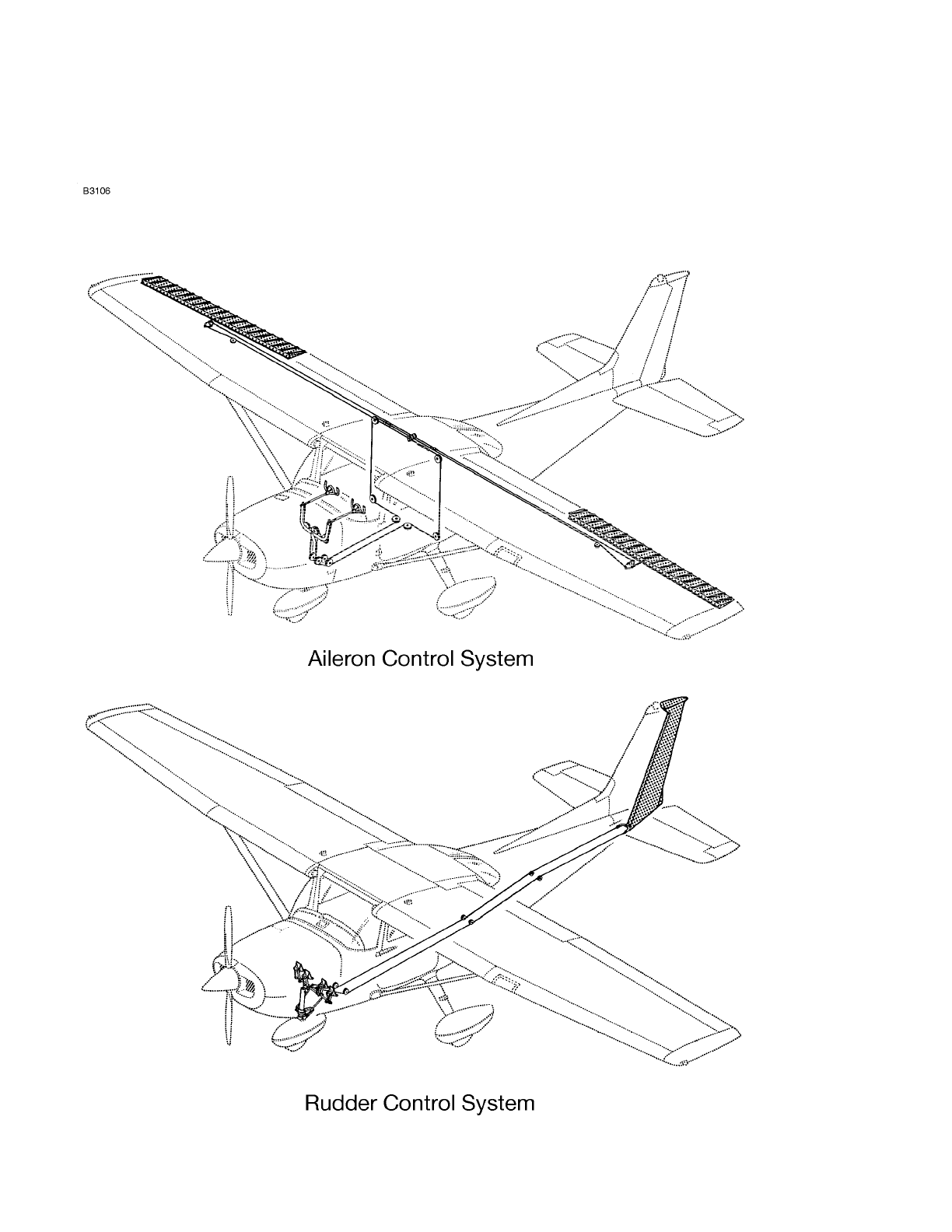 B3106

Aileron Control System

Rudder Control System