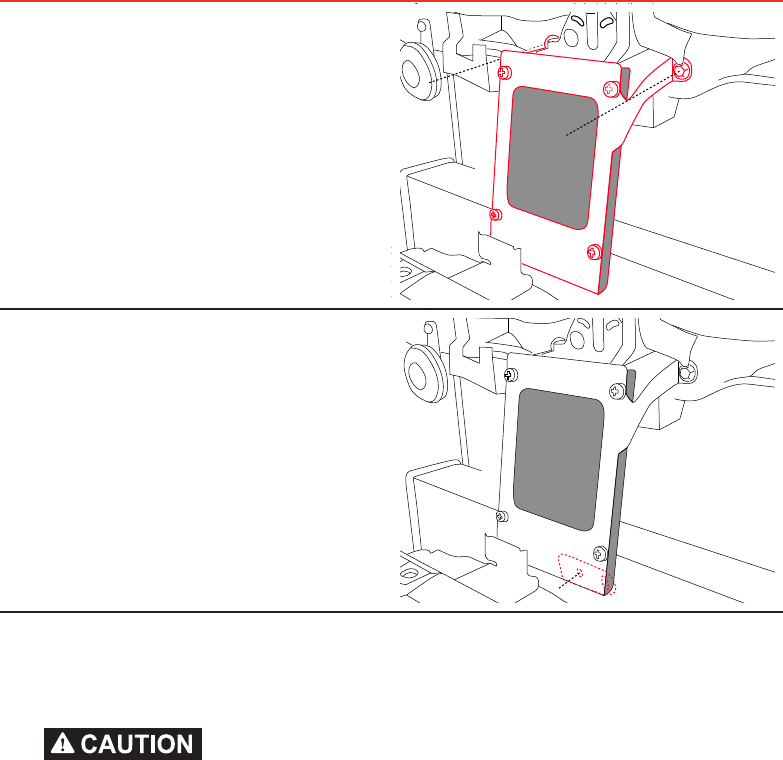 CAUTION