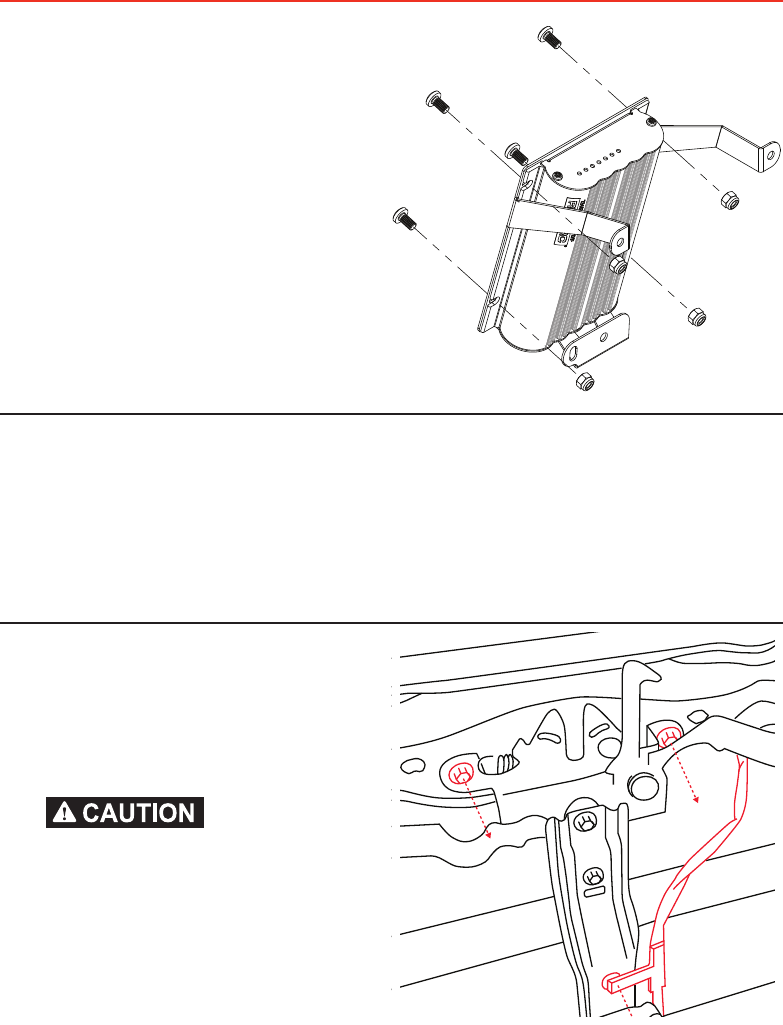 CAUTION