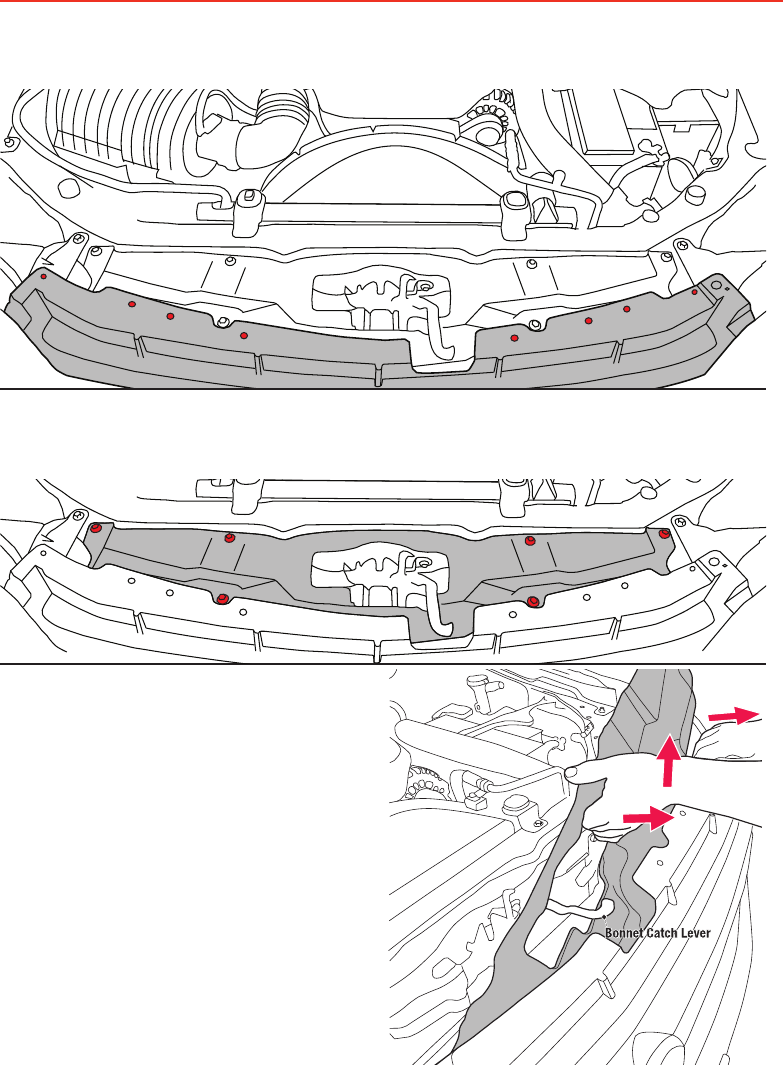 Bonnet Catch Lever