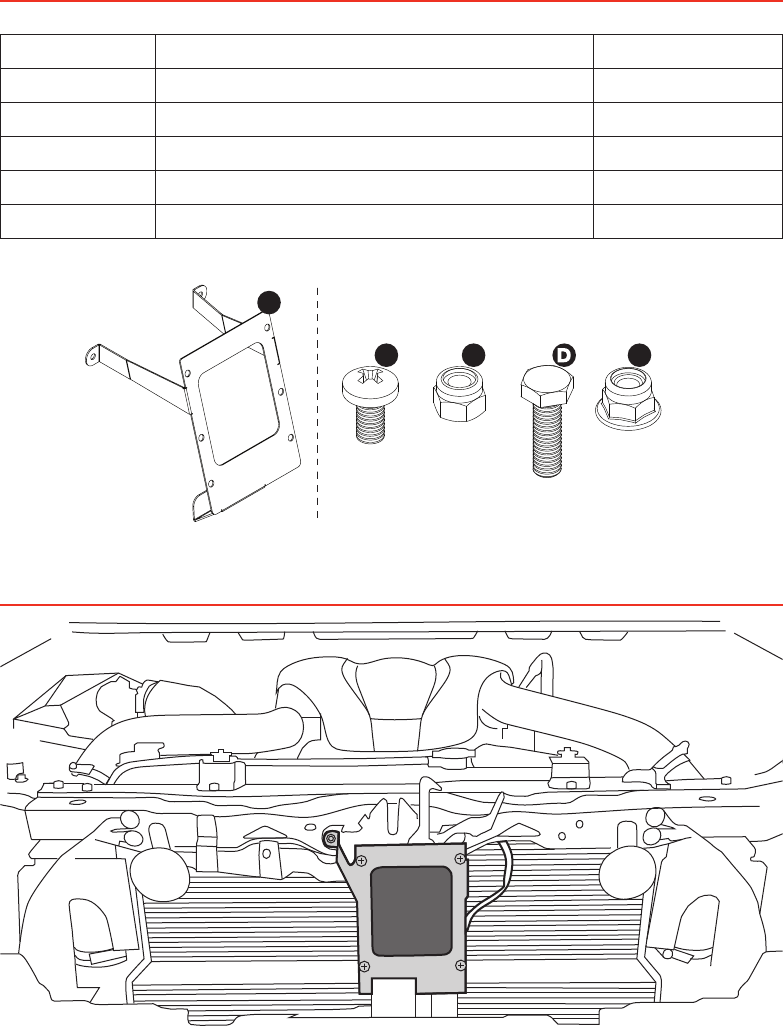 D