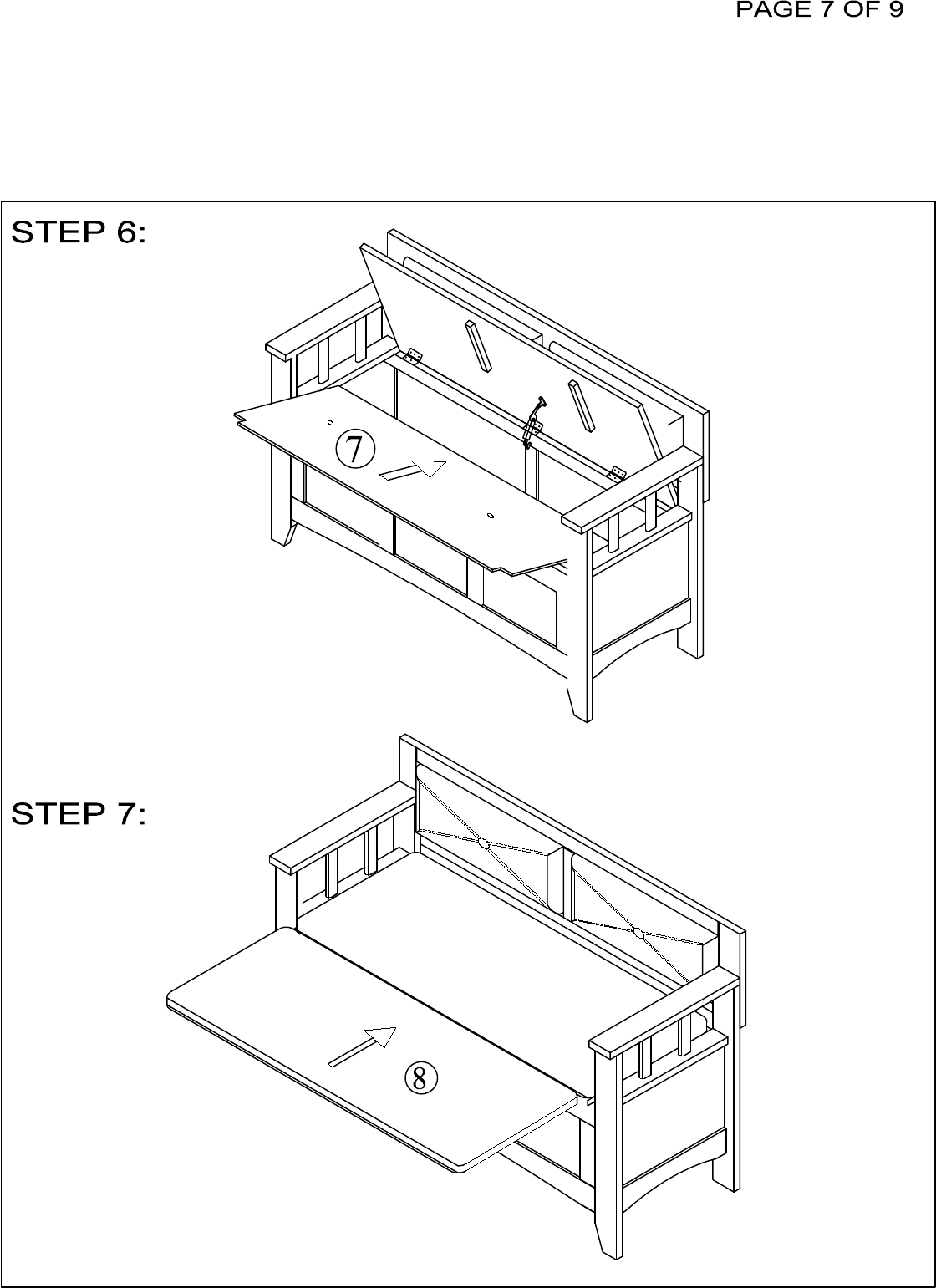 PAGE 7 OF 9

STEP 6:

7

STEP 7:

8