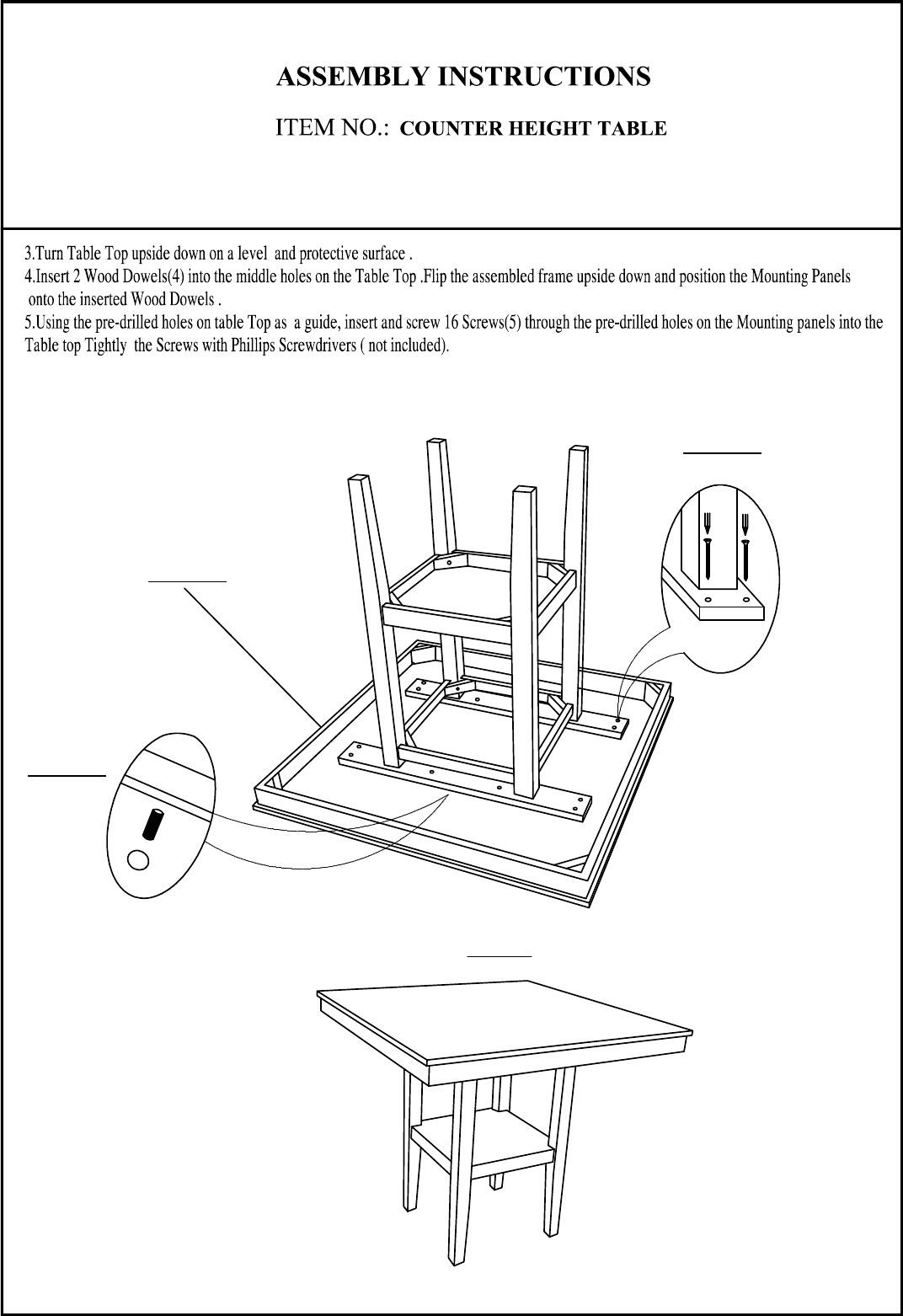 ASSEMBLY INSTRUCTIONS

ITEM NO.: COUNTER HEIGHT TABLE

3.Turn Table Top upside down on a level and protective surface .
4.Insert 2 Wood Dowels(4) into the middle holes on the Table Top .Flip the assembled frame upside down and position the Mounting Panels onto the inserted Wood Dowels .
5.Using the pre-drilled holes on table Top as a guide, insert and screw 16 Screws(5) through the pre-drilled holes on the Mounting panels into the Table top Tightly the Screws with Phillips Screwdrivers ( not included).