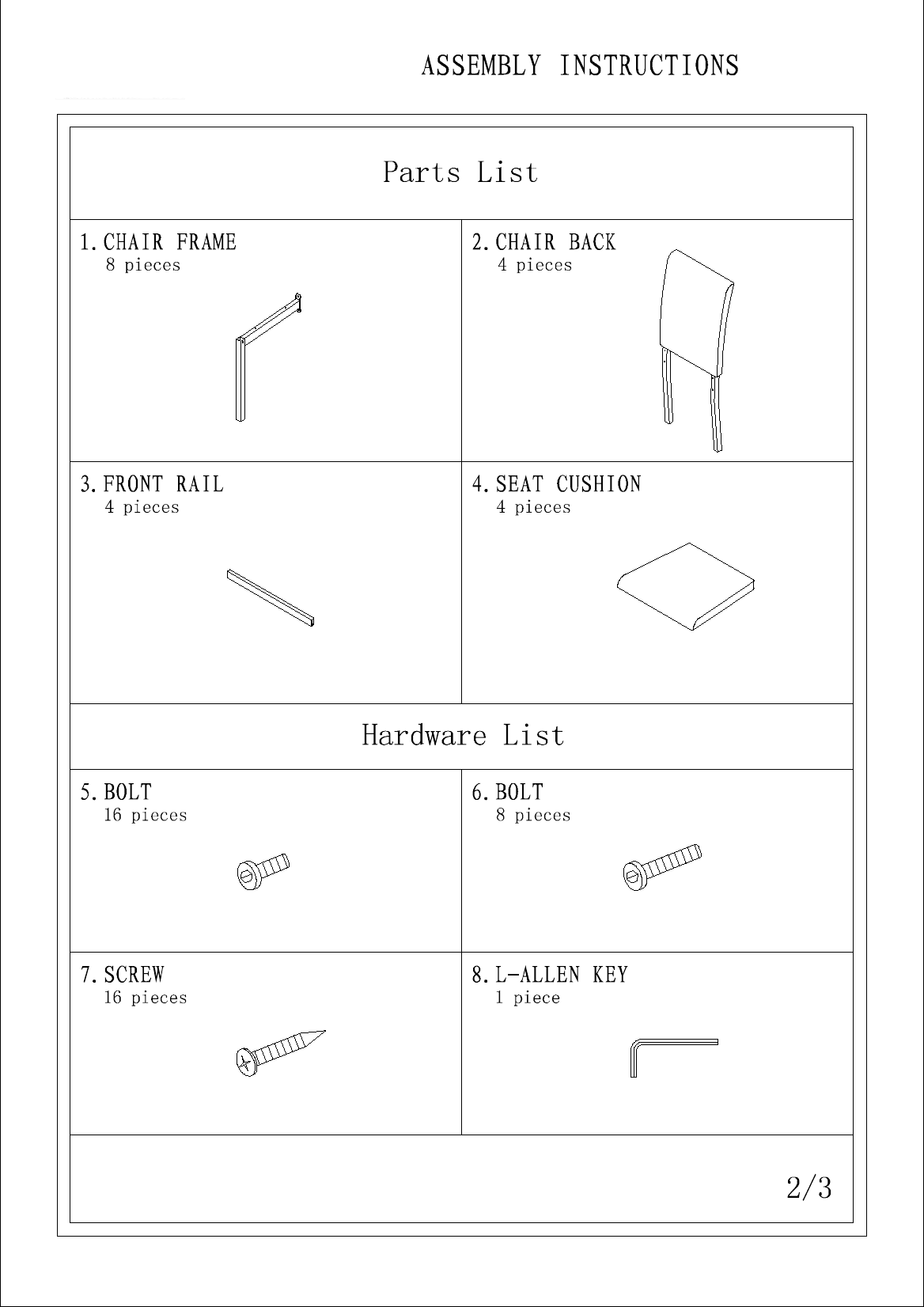 ASSEMBLY INSTRUCTIONS

Parts List

1. CHAIR FRAME
8 pieces

2. CHAIR BACK
4 pieces

3. FRONT RAIL
4 pieces

4. SEAT CUSHION
4 pieces

Hardware List

5. BOLT
16 pieces

6. BOLT
8 pieces

7. SCREW
16 pieces

8. L-ALLEN KEY
1 piece

2/3