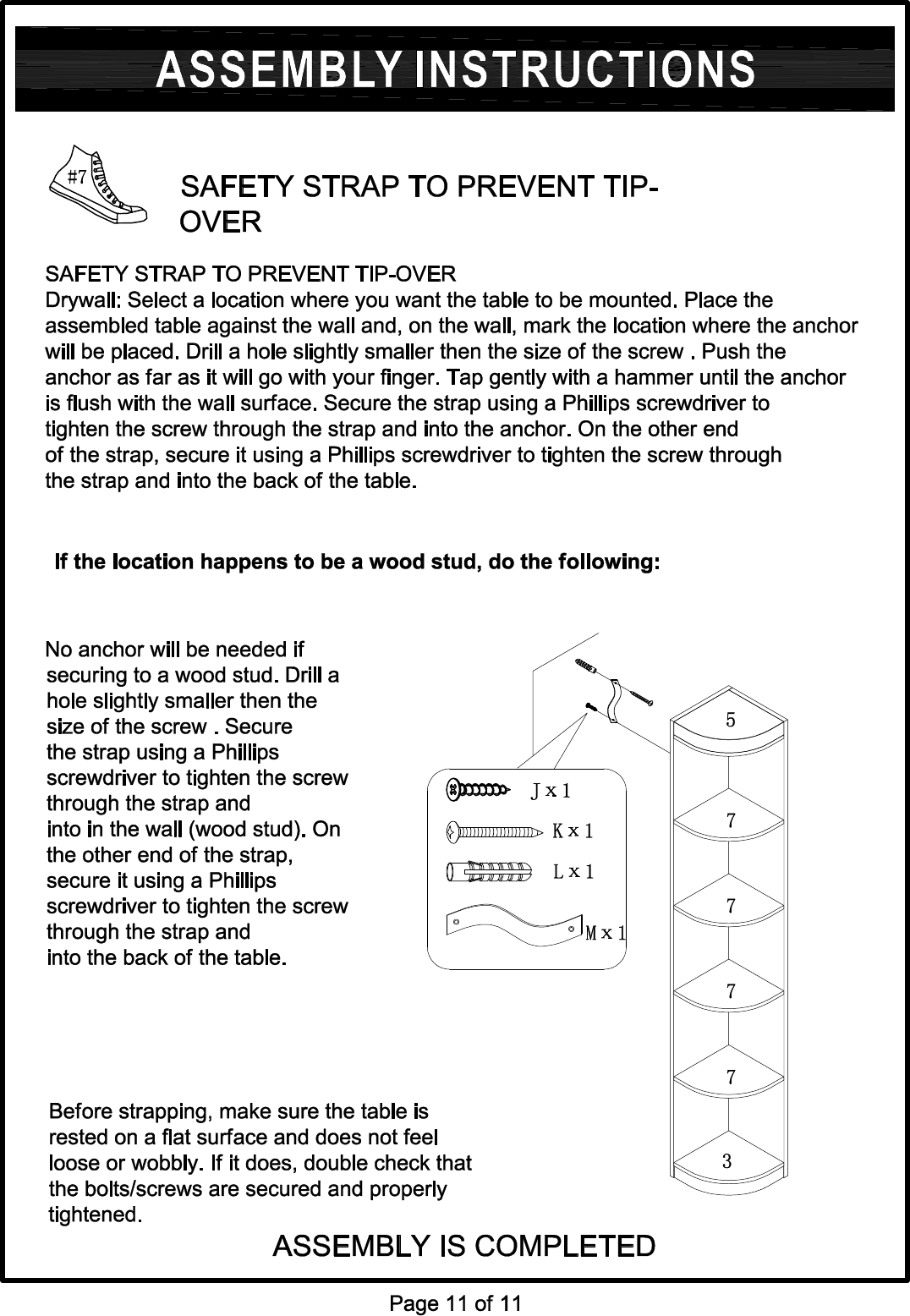 ASSEMBLY INSTRUCTIONS

#7

SAFETY STRAP TO PREVENT TIP-OVER

SAFETY STRAP TO PREVENT TIP-OVER
Drywall: Select a location where you want the table to be mounted. Place the assembled table against the wall and, on the wall, mark the location where the anchor will be placed. Drill a hole slightly smaller then the size of the screw . Push the anchor as far as it will go with your finger. Tap gently with a hammer until the anchor is flush with the wall surface. Secure the strap using a Phillips screwdriver to tighten the screw through the strap and into the anchor. On the other end of the strap, secure it using a Phillips screwdriver to tighten the screw through the strap and into the back of the table.

If the location happens to be a wood stud, do the following:

No anchor will be needed if securing to a wood stud. Drill a hole slightly smaller then the size of the screw . Secure the strap using a Phillips screwdriver to tighten the screw through the strap and into in the wall (wood stud). On the other end of the strap, secure it using a Phillips screwdriver to tighten the screw through the strap and into the back of the table.

J x 1
K x 1
L x 1
M x 1

5
7
7
7
7
3

Before strapping, make sure the table is rested on a flat surface and does not feel loose or wobbly. If it does, double check that the bolts/screws are secured and properly tightened.

ASSEMBLY IS COMPLETED

Page 11 of 11