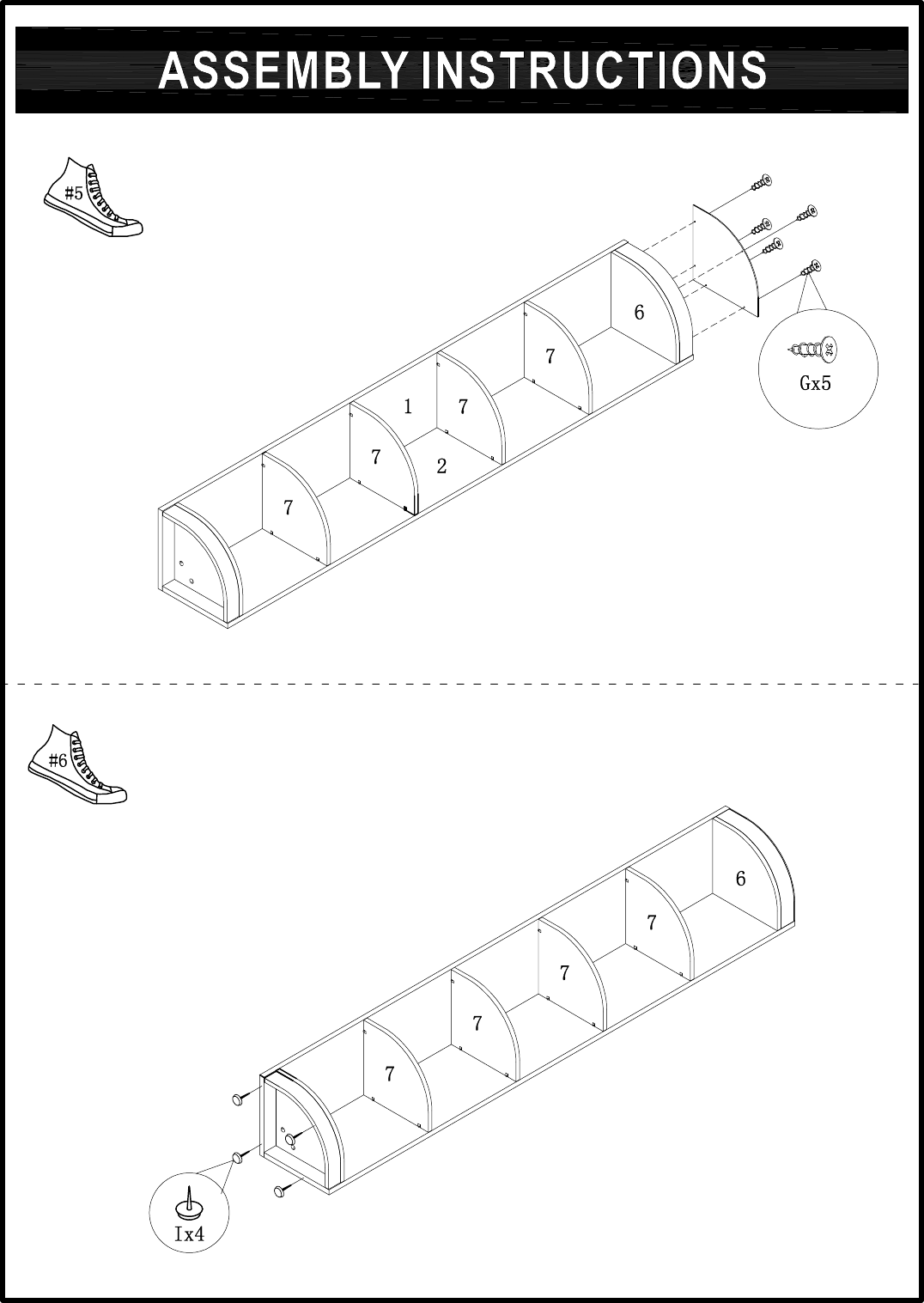 ASSEMBLY INSTRUCTIONS

#5

6
7
1
7
7
2
7

Gx5

#6

6
7
7
7
7

Ix4