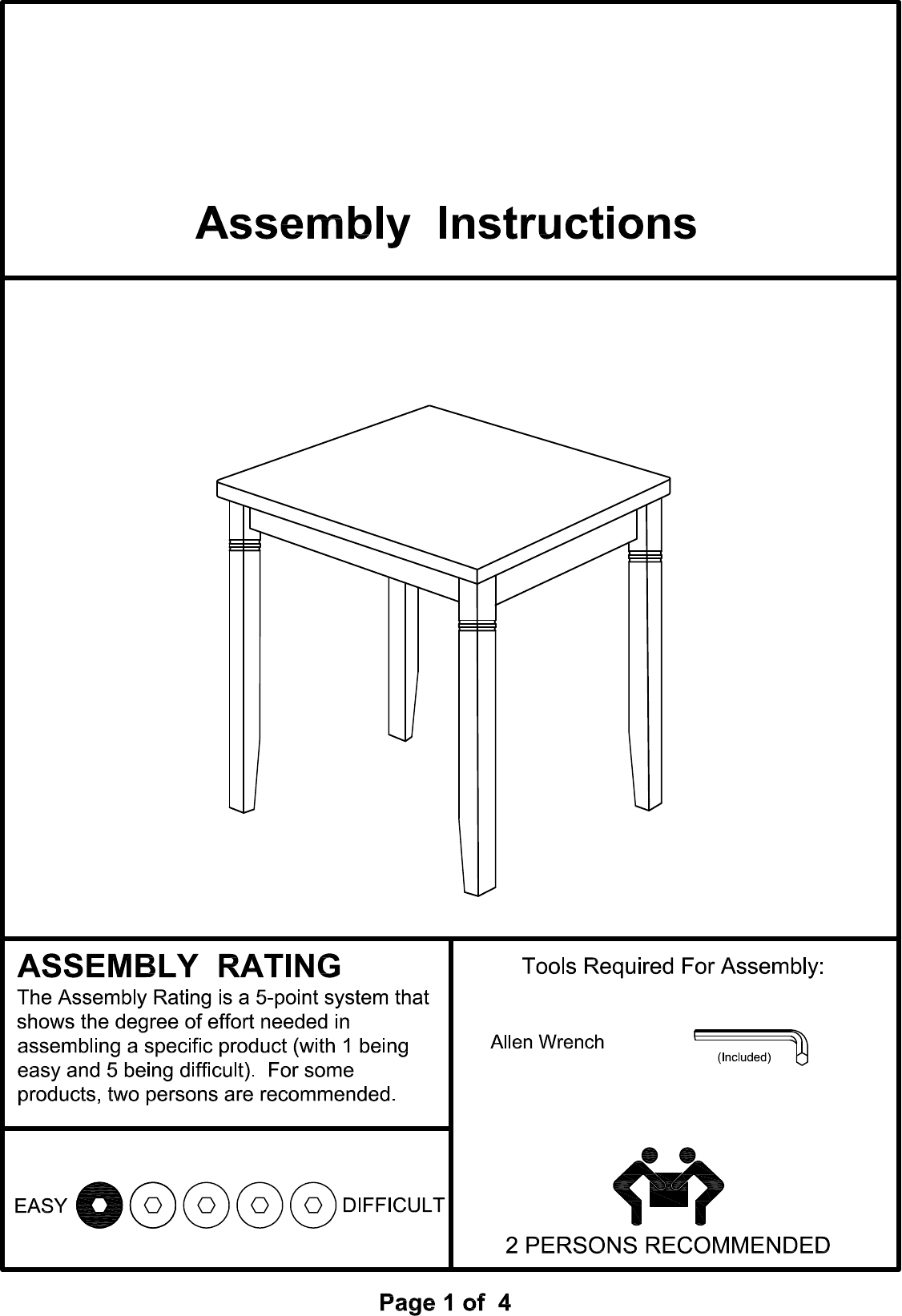 Assembly Instructions

ASSEMBLY RATING
The Assembly Rating is a 5-point system that shows the degree of effort needed in assembling a specific product (with 1 being easy and 5 being difficult). For some products, two persons are recommended.

EASY DIFFICULT

Tools Required For Assembly:

Allen Wrench

(Included)

2 PERSONS RECOMMENDED

Page 1 of 4